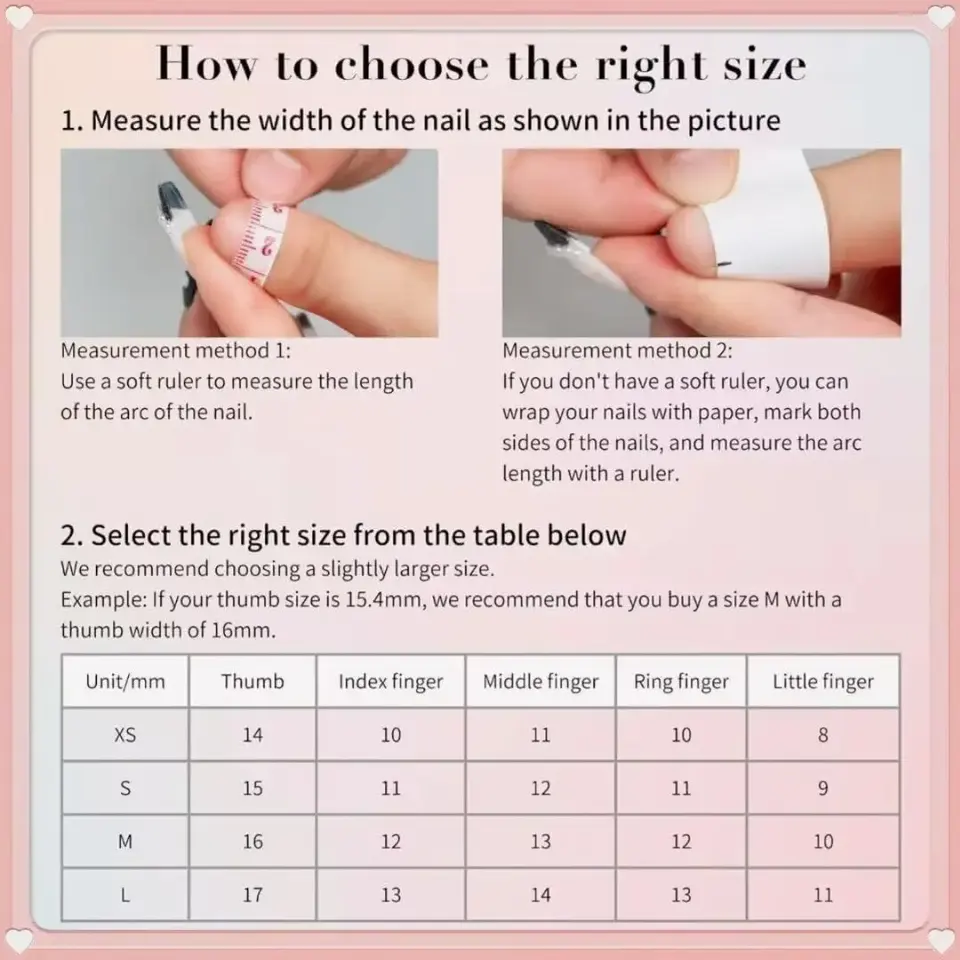 How to choose the right size

1. Measure the width of the nail as shown in the picture

Measurement method 1:
Use a soft ruler to measure the length of the arc of the nail.

Measurement method 2:
If you don't have a soft ruler, you can wrap your nails with paper, mark both sides of the nails, and measure the arc length with a ruler.

2. Select the right size from the table below

We recommend choosing a slightly larger size.
Example: If your thumb size is 15.4mm, we recommend that you buy a size M with a thumb width of 16mm.

| Unit/mm | Thumb | Index finger | Middle finger | Ring finger | Little finger |
|---|---|---|---|---|---|
| XS | 14 | 10 | 11 | 10 | 8 |
| S | 15 | 11 | 12 | 11 | 9 |
| M | 16 | 12 | 13 | 12 | 10 |
| L | 17 | 13 | 14 | 13 | 11 |