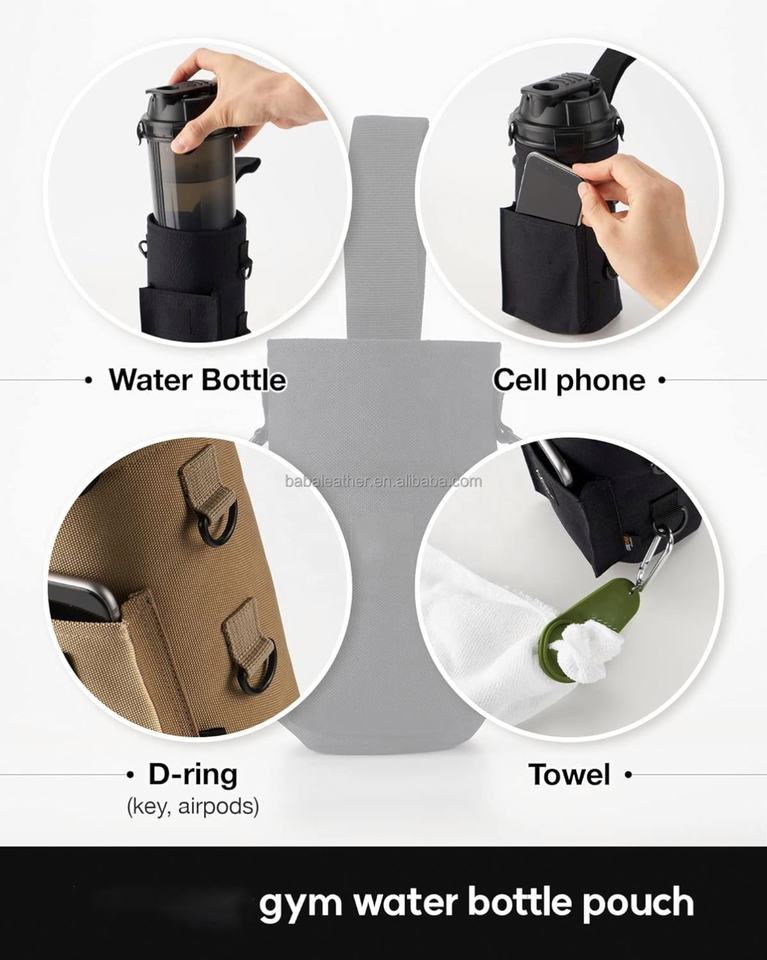 • Water Bottle

Cell phone •

babaleather.en.alibaba.com

• D-ring
(key, airpods)

Towel •

gym water bottle pouch