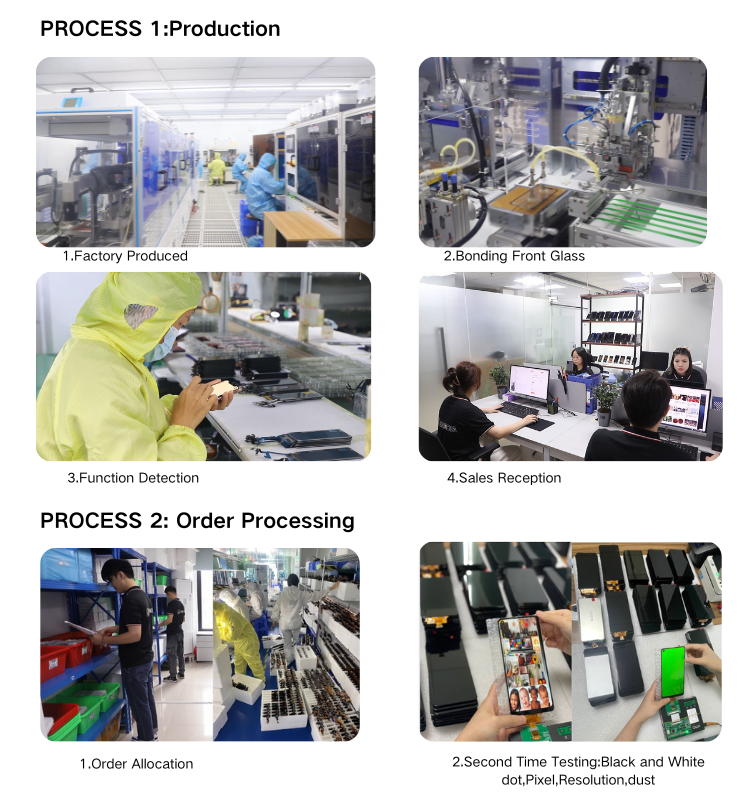 PROCESS 1:Production

1.Factory Produced

2.Bonding Front Glass

3.Function Detection

4.Sales Reception

PROCESS 2: Order Processing

1.Order Allocation

2.Second Time Testing:Black and White dot,Pixel,Resolution,dust