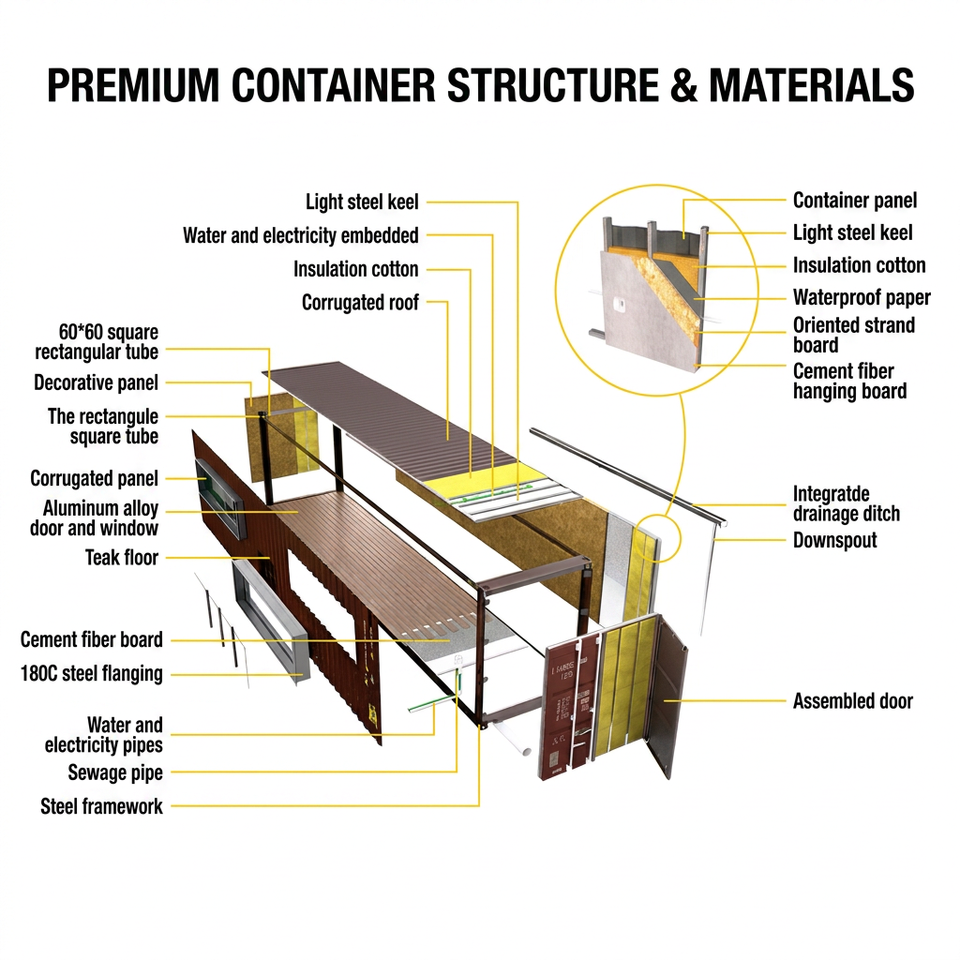 PREMIUM CONTAINER STRUCTURE & MATERIALS

Light steel keel
Water and electricity embedded
Insulation cotton
Corrugated roof

60*60 square rectangular tube
Decorative panel
The rectangule square tube
Corrugated panel
Aluminum alloy door and window
Teak floor
Cement fiber board
180C steel flanging
Water and electricity pipes
Sewage pipe
Steel framework

Container panel
Light steel keel
Insulation cotton
Waterproof paper
Oriented strand board
Cement fiber hanging board

Integratde drainage ditch
Downspout
Assembled door