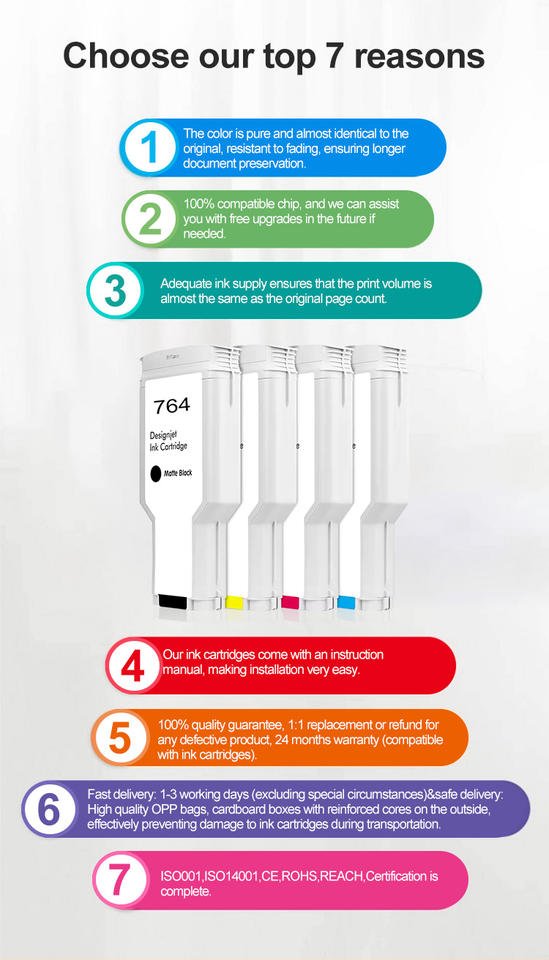 Choose our top 7 reasons

1 The color is pure and almost identical to the original, resistant to fading, ensuring longer document preservation.

2 100% compatible chip, and we can assist you with free upgrades in the future if needed.

3 Adequate ink supply ensures that the print volume is almost the same as the original page count.

764

Designjet Ink Cartridge

Matte Black

4 Our ink cartridges come with an instruction manual, making installation very easy.

5 100% quality guarantee, 1:1 replacement or refund for any defective product, 24 months warranty (compatible with ink cartridges).

6 Fast delivery: 1-3 working days (excluding special circumstances)&safe delivery: High quality OPP bags, cardboard boxes with reinforced cores on the outside, effectively preventing damage to ink cartridges during transportation.

7 ISO001,ISO14001,CE,ROHS,REACH,Certification is complete.