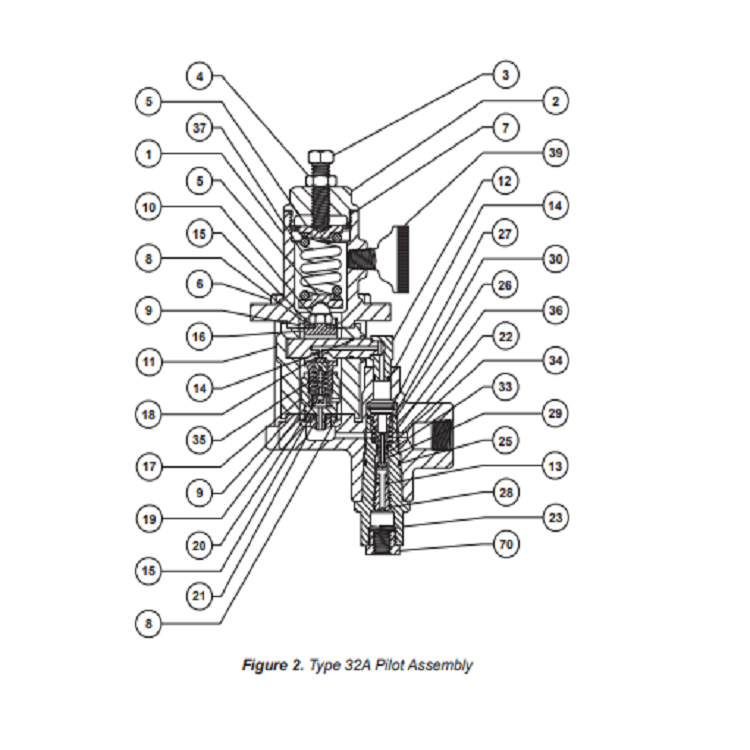 4
5
37
1
5
10
15
8
6
9
16
11
14
18
35
17
9
19
20
15
21
8

3
2
7
39
12
14
27
30
26
36
22
34
33
29
25
13
28
23
70

Figure 2. Type 32A Pilot Assembly