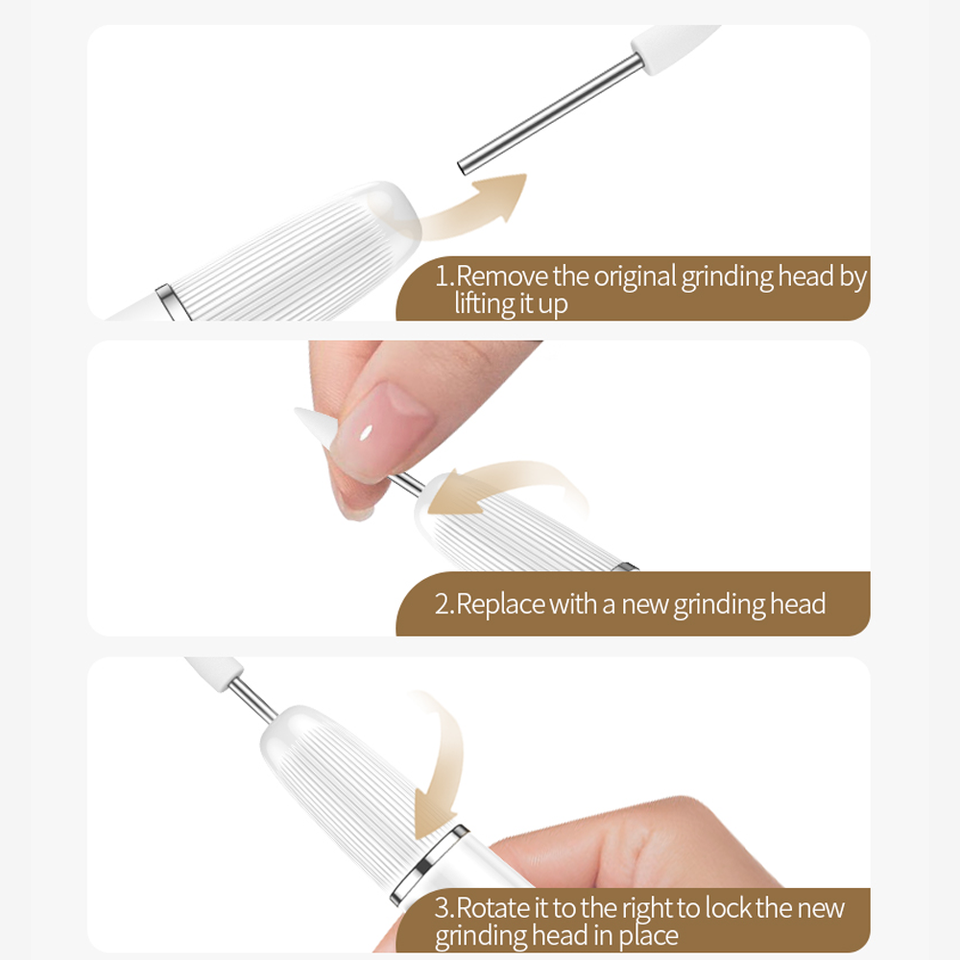 1.Remove the original grinding head by lifting it up

2.Replace with a new grinding head

3.Rotate it to the right to lock the new grinding head in place