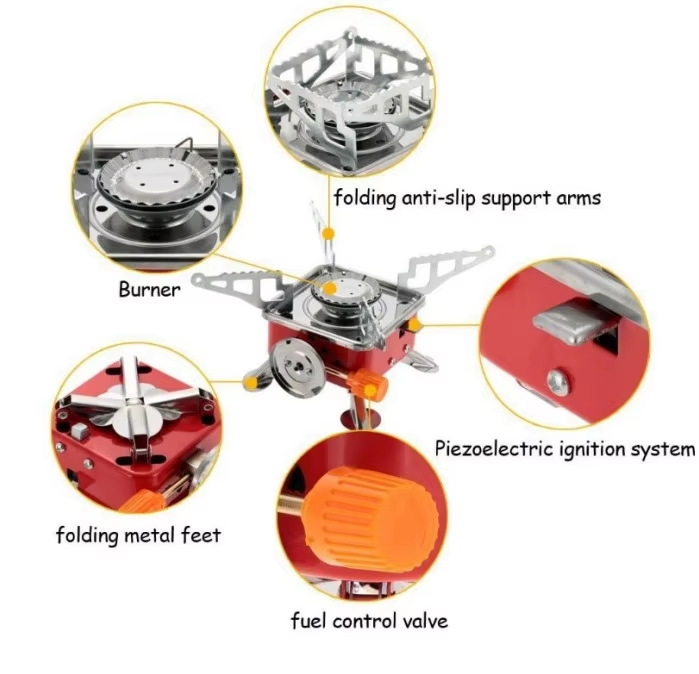 folding anti-slip support arms

Burner

Piezoelectric ignition system

folding metal feet

fuel control valve