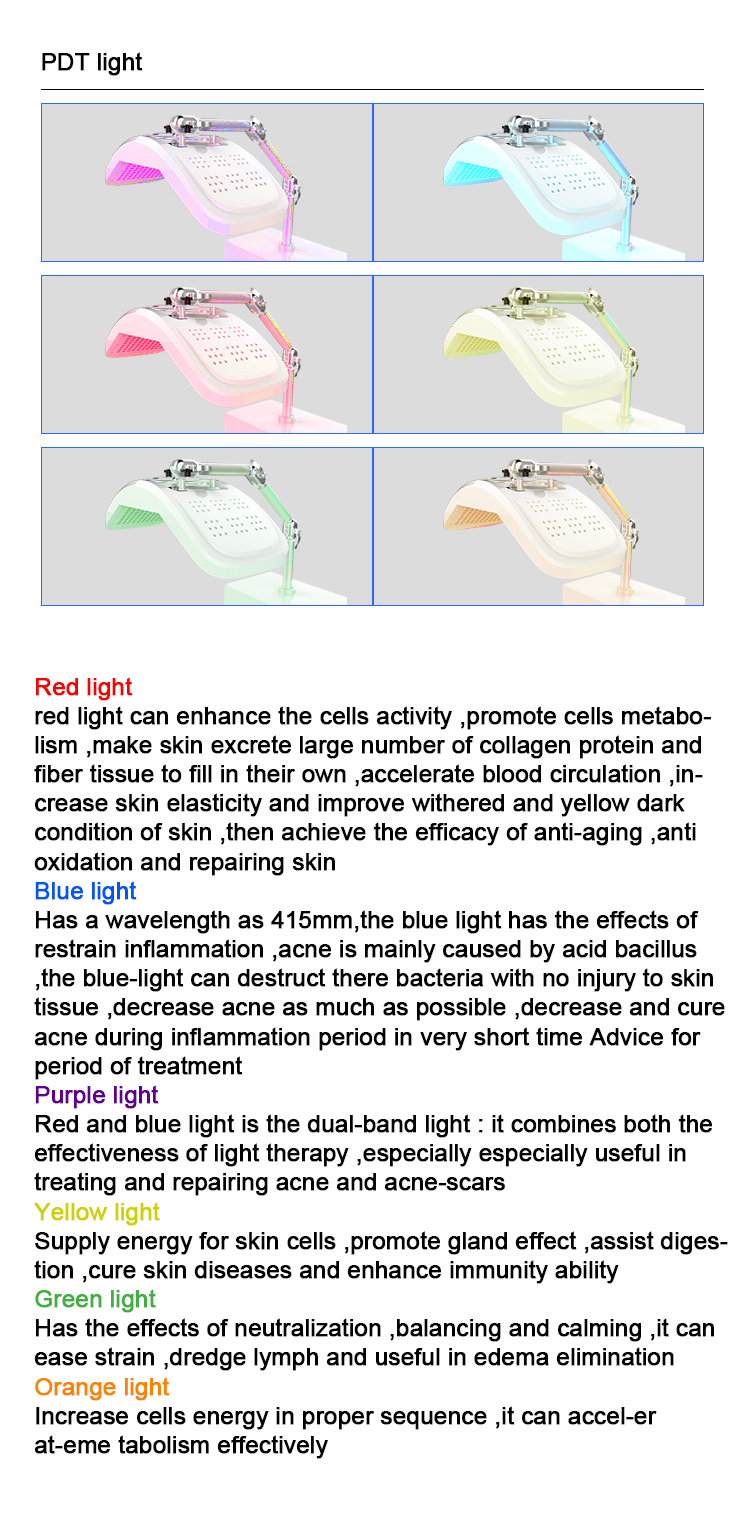 PDT light

Red light
red light can enhance the cells activity ,promote cells metabolism ,make skin excrete large number of collagen protein and fiber tissue to fill in their own ,accelerate blood circulation ,increase skin elasticity and improve withered and yellow dark condition of skin ,then achieve the efficacy of anti-aging ,anti oxidation and repairing skin
Blue light
Has a wavelength as 415mm,the blue light has the effects of restrain inflammation ,acne is mainly caused by acid bacillus ,the blue-light can destruct there bacteria with no injury to skin tissue ,decrease acne as much as possible ,decrease and cure acne during inflammation period in very short time Advice for period of treatment
Purple light
Red and blue light is the dual-band light : it combines both the effectiveness of light therapy ,especially especially useful in treating and repairing acne and acne-scars
Yellow light
Supply energy for skin cells ,promote gland effect ,assist digestion ,cure skin diseases and enhance immunity ability
Green light
Has the effects of neutralization ,balancing and calming ,it can ease strain ,dredge lymph and useful in edema elimination
Orange light
Increase cells energy in proper sequence ,it can accel-er at-eme tabolism effectively