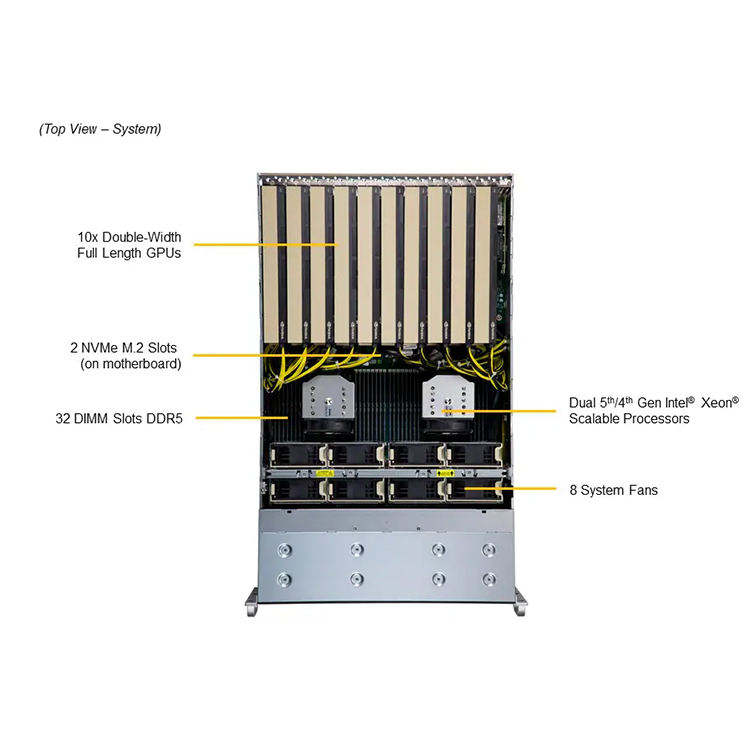 (Top View – System)

10x Double-Width Full Length GPUs

2 NVMe M.2 Slots (on motherboard)

32 DIMM Slots DDR5

Dual 5$^{th}$/4$^{th}$ Gen Intel® Xeon® Scalable Processors

8 System Fans