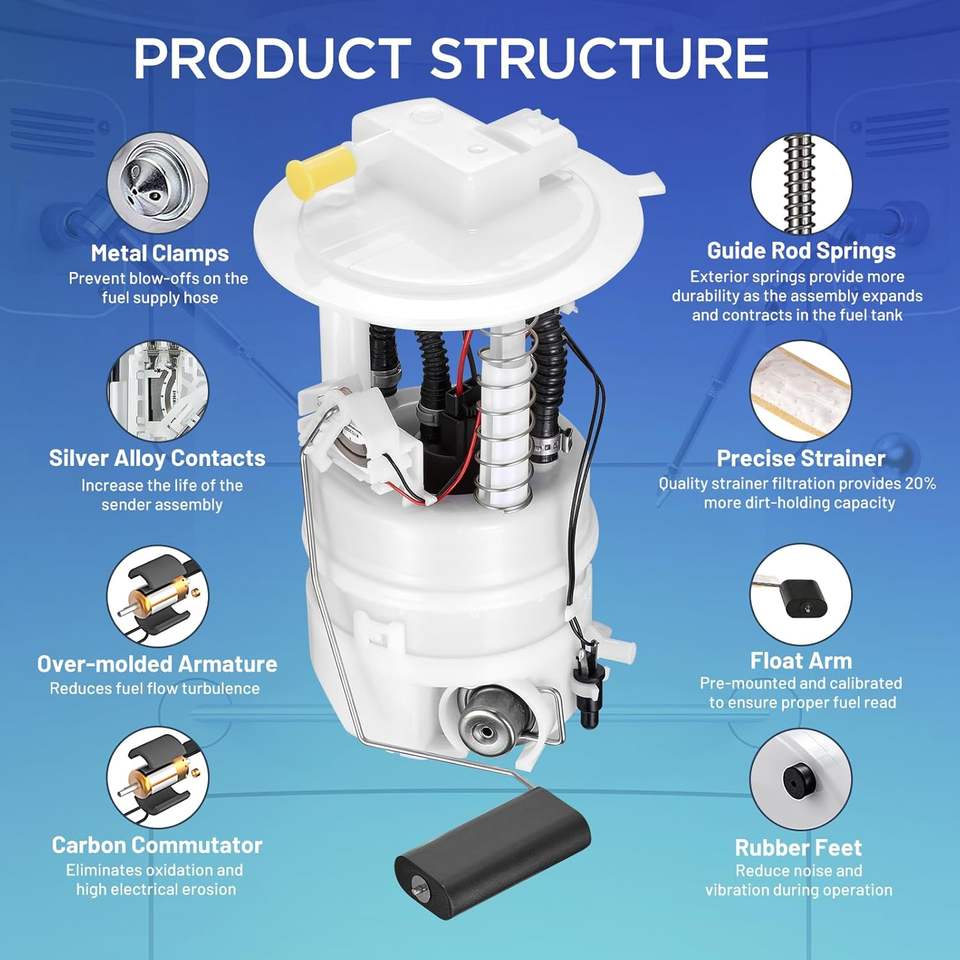 PRODUCT STRUCTURE

Metal Clamps
Prevent blow-offs on the fuel supply hose

Silver Alloy Contacts
Increase the life of the sender assembly

Over-molded Armature
Reduces fuel flow turbulence

Carbon Commutator
Eliminates oxidation and high electrical erosion

Guide Rod Springs
Exterior springs provide more durability as the assembly expands and contracts in the fuel tank

Precise Strainer
Quality strainer filtration provides 20% more dirt-holding capacity

Float Arm
Pre-mounted and calibrated to ensure proper fuel read

Rubber Feet
Reduce noise and vibration during operation