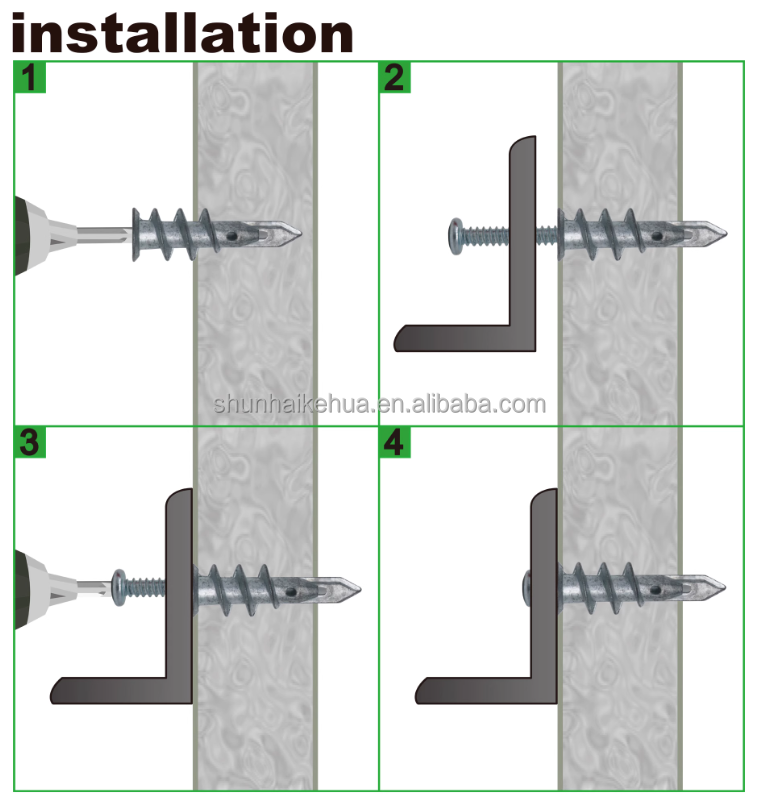 installation

1

2

shunhaikehua.en.alibaba.com

3

4