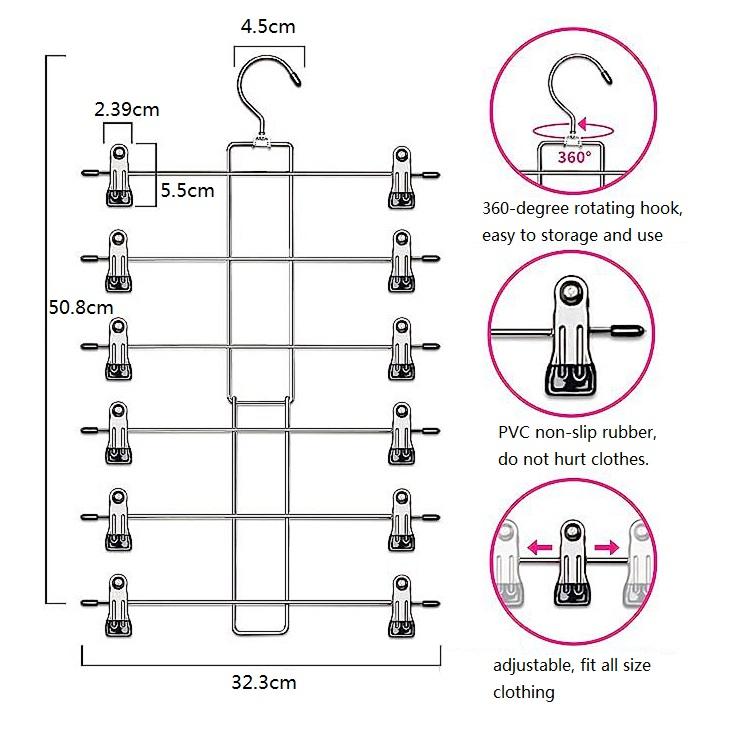 4.5cm

2.39cm

5.5cm

50.8cm

32.3cm

360°

360-degree rotating hook, easy to storage and use

PVC non-slip rubber, do not hurt clothes.

adjustable, fit all size clothing