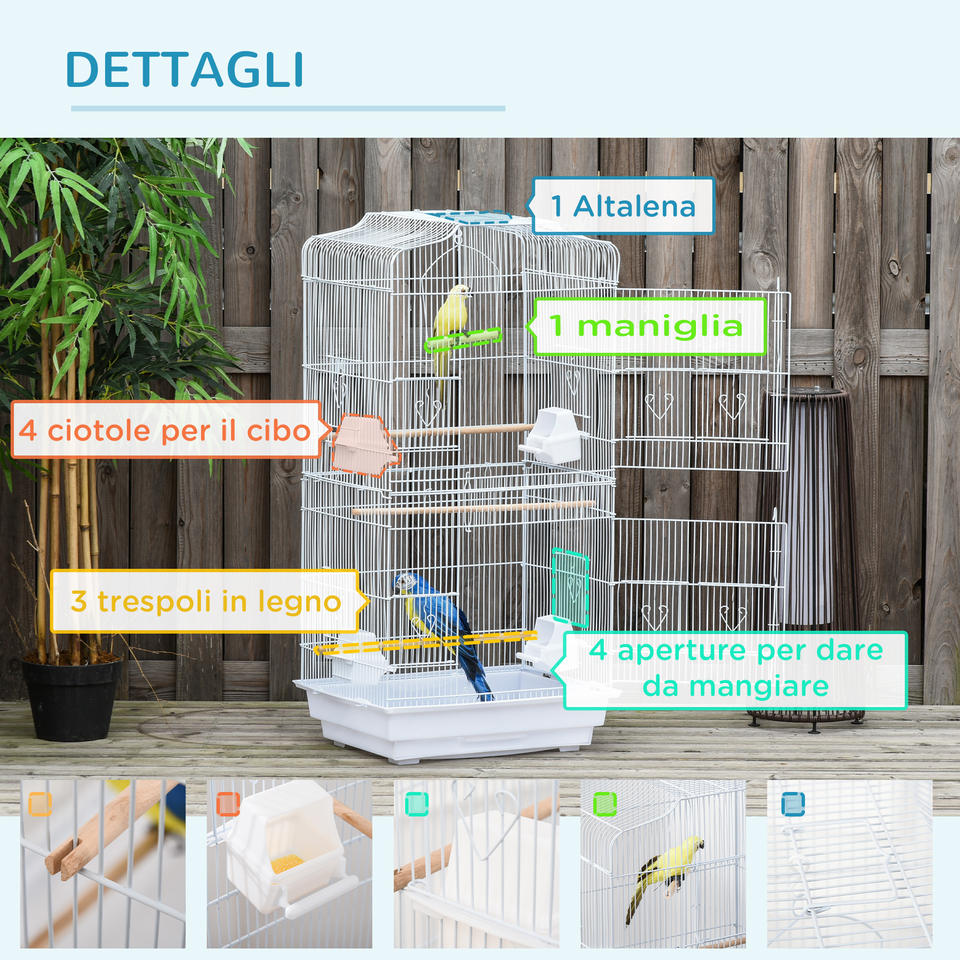 DETTAGLI

1 Altalena

1 maniglia

4 ciotole per il cibo

3 trespoli in legno

4 aperture per dare da mangiare