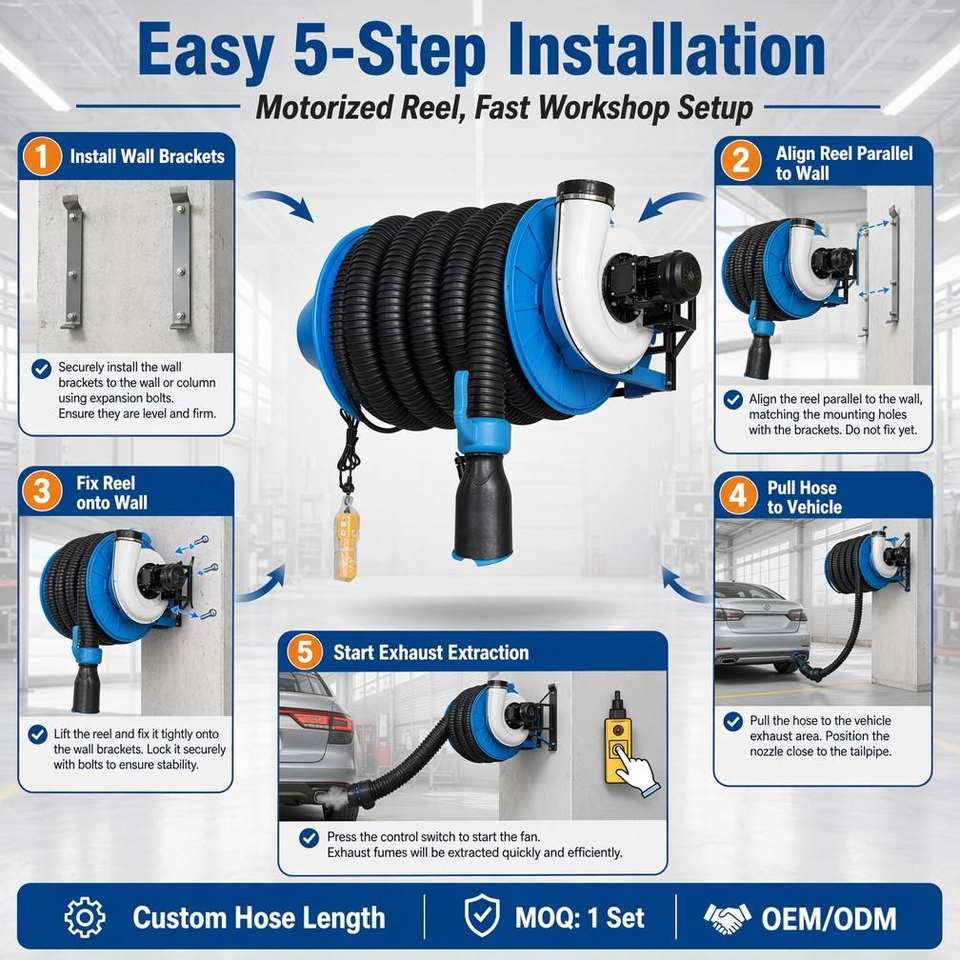 Easy 5-Step Installation

Motorized Reel, Fast Workshop Setup

1 Install Wall Brackets

Securely install the wall brackets to the wall or column using expansion bolts. Ensure they are level and firm.

2 Align Reel Parallel to Wall

Align the reel parallel to the wall, matching the mounting holes with the brackets. Do not fix yet.

3 Fix Reel onto Wall

Lift the reel and fix it tightly onto the wall brackets. Lock it securely with bolts to ensure stability.

4 Pull Hose to Vehicle

Pull the hose to the vehicle exhaust area. Position the nozzle close to the tailpipe.

5 Start Exhaust Extraction

Press the control switch to start the fan. Exhaust fumes will be extracted quickly and efficiently.

Custom Hose Length

MOQ: 1 Set

OEM/ODM