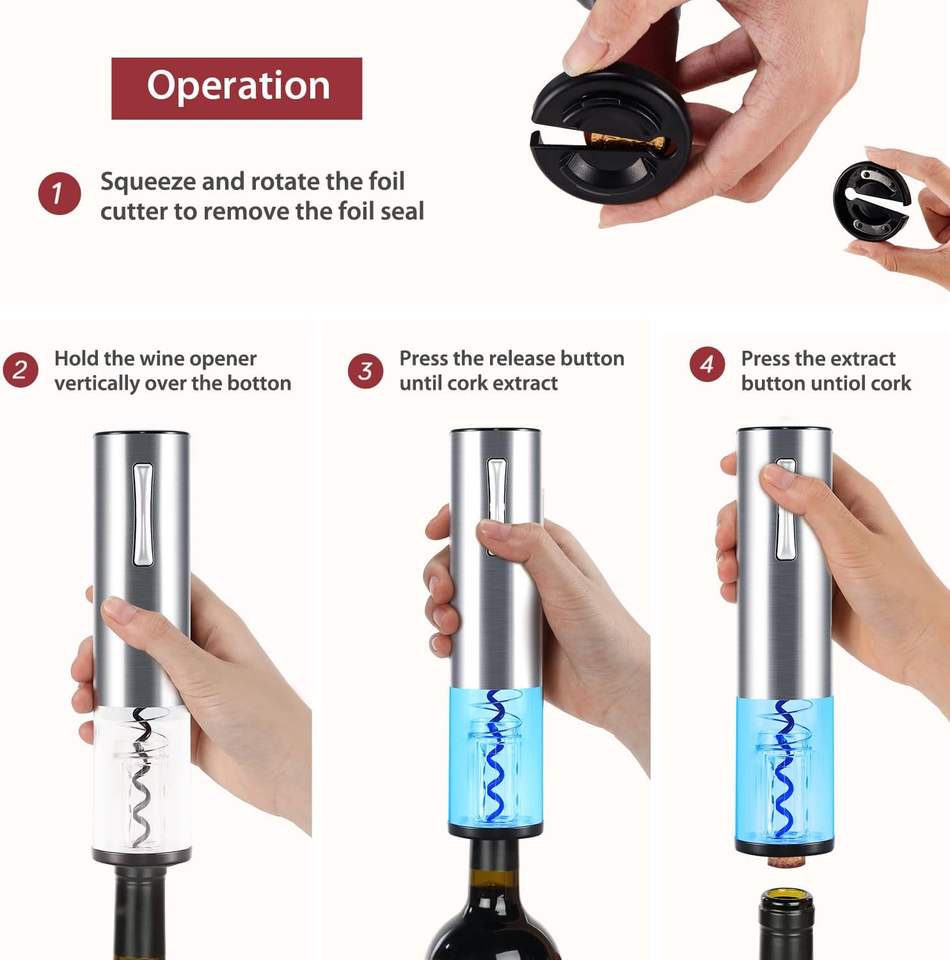 Operation

1 Squeeze and rotate the foil cutter to remove the foil seal

2 Hold the wine opener vertically over the botton

3 Press the release button until cork extract

4 Press the extract button untiol cork