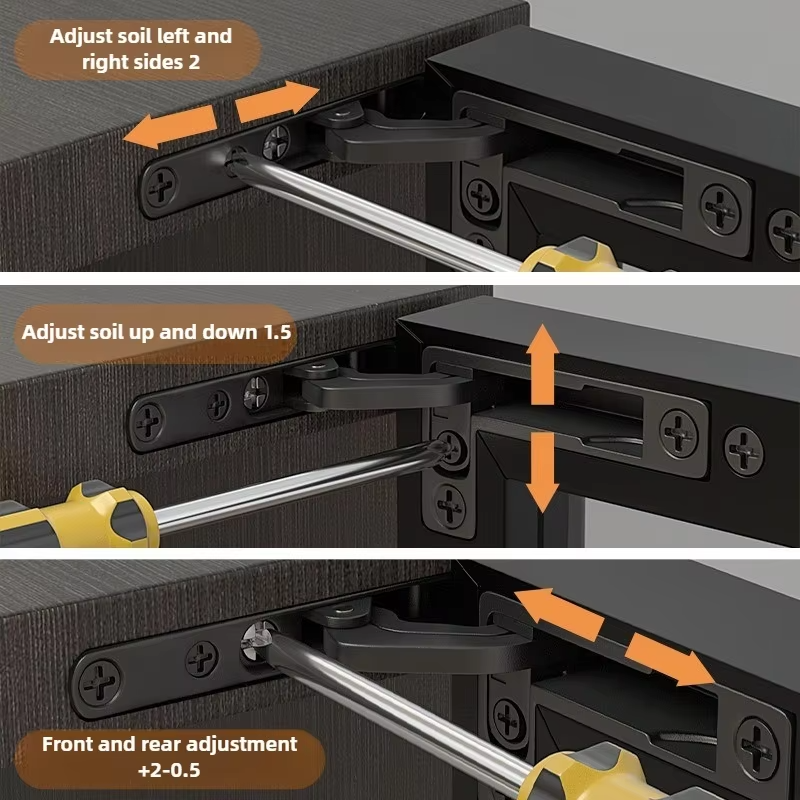 Adjust soil left and right sides 2

Adjust soil up and down 1.5

Front and rear adjustment +2-0.5