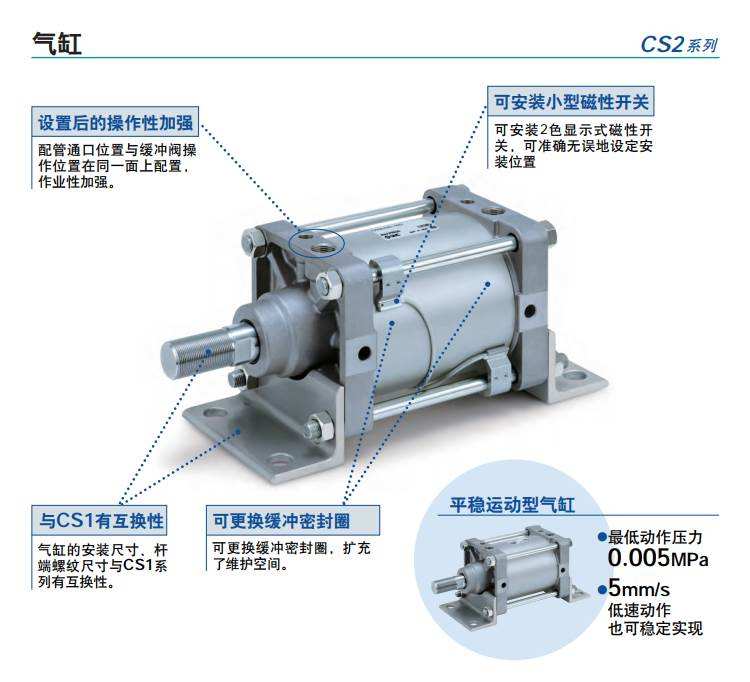 气缸

CS2系列

设置后的操作性加强

配管通口位置与缓冲阀操作位置在同一面上配置，作业性加强。

可安装小型磁性开关

可安装2色显示式磁性开关，可准确无误地设定安装位置

与CS1有互换性

气缸的安装尺寸、杆端螺纹尺寸与CS1系列有互换性。

可更换缓冲密封圈

可更换缓冲密封圈，扩充了维护空间。

平稳运动型气缸

●最低动作压力
0.005MPa

●5mm/s
低速动作
也可稳定实现