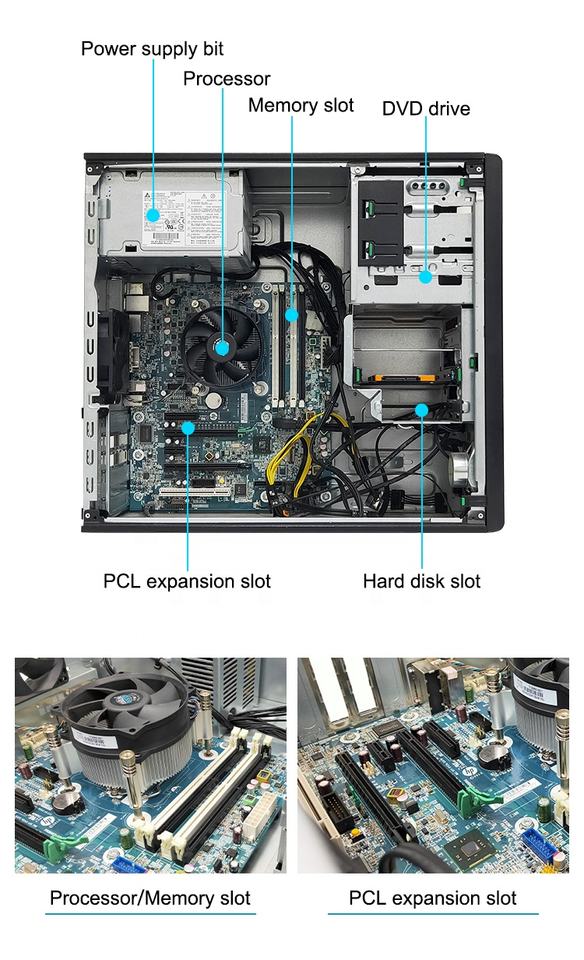 Power supply bit
Processor
Memory slot
DVD drive

PCL expansion slot
Hard disk slot

Processor/Memory slot
PCL expansion slot