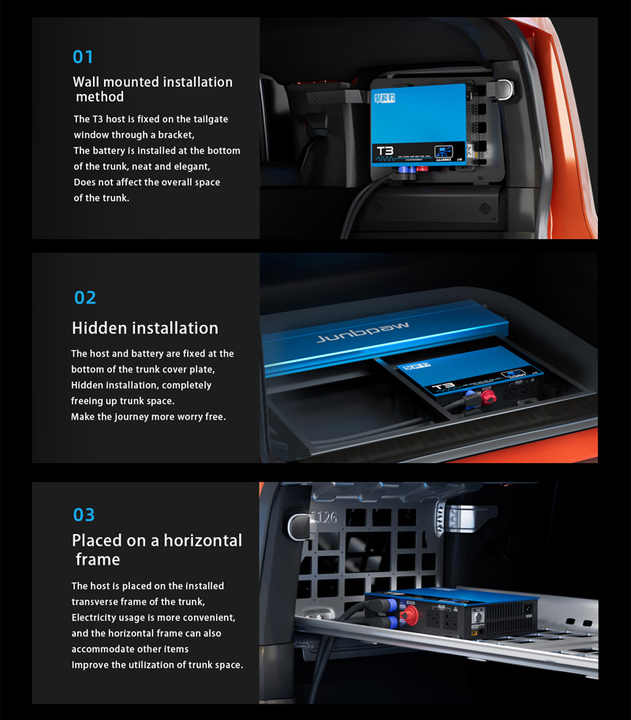 01

Wall mounted installation method

The T3 host is fixed on the tailgate window through a bracket,
The battery is installed at the bottom of the trunk, neat and elegant,
Does not affect the overall space of the trunk.

T3

02

Hidden installation

The host and battery are fixed at the bottom of the trunk cover plate,
Hidden installation, completely freeing up trunk space.
Make the journey more worry free.

Junbpaw

T3

03

Placed on a horizontal frame

The host is placed on the installed transverse frame of the trunk,
Electricity usage is more convenient, and the horizontal frame can also accommodate other items
Improve the utilization of trunk space.

L126