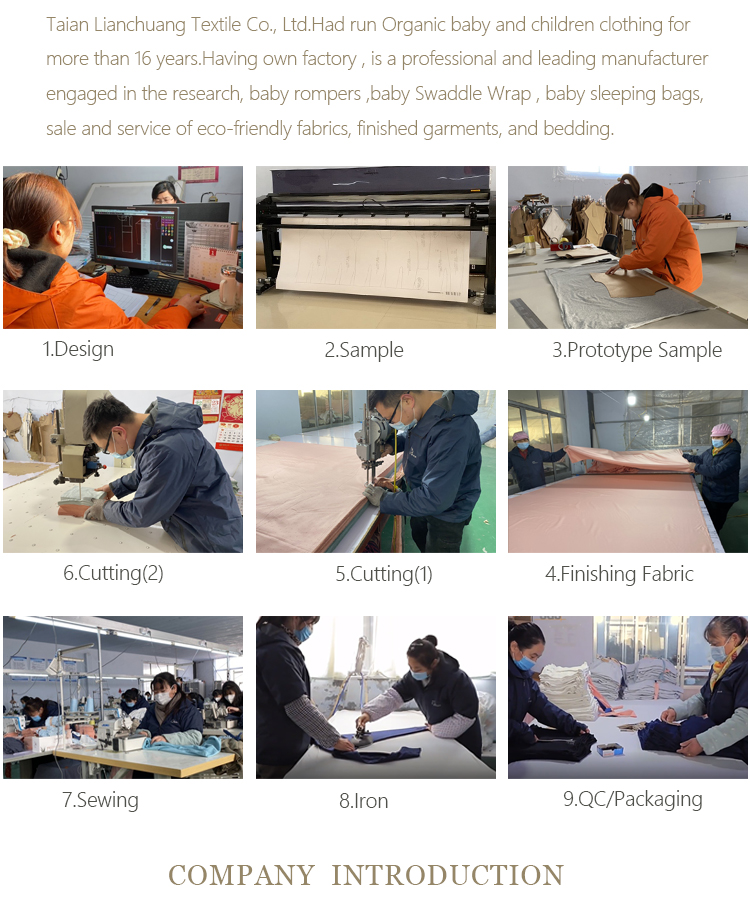 Taian Lianchuang Textile Co., Ltd.Had run Organic baby and children clothing for more than 16 years.Having own factory , is a professional and leading manufacturer engaged in the research, baby rompers ,baby Swaddle Wrap , baby sleeping bags, sale and service of eco-friendly fabrics, finished garments, and bedding.

1.Design

2.Sample

3.Prototype Sample

6.Cutting(2)

5.Cutting(1)

4.Finishing Fabric

7.Sewing

8.Iron

9.QC/Packaging

COMPANY INTRODUCTION