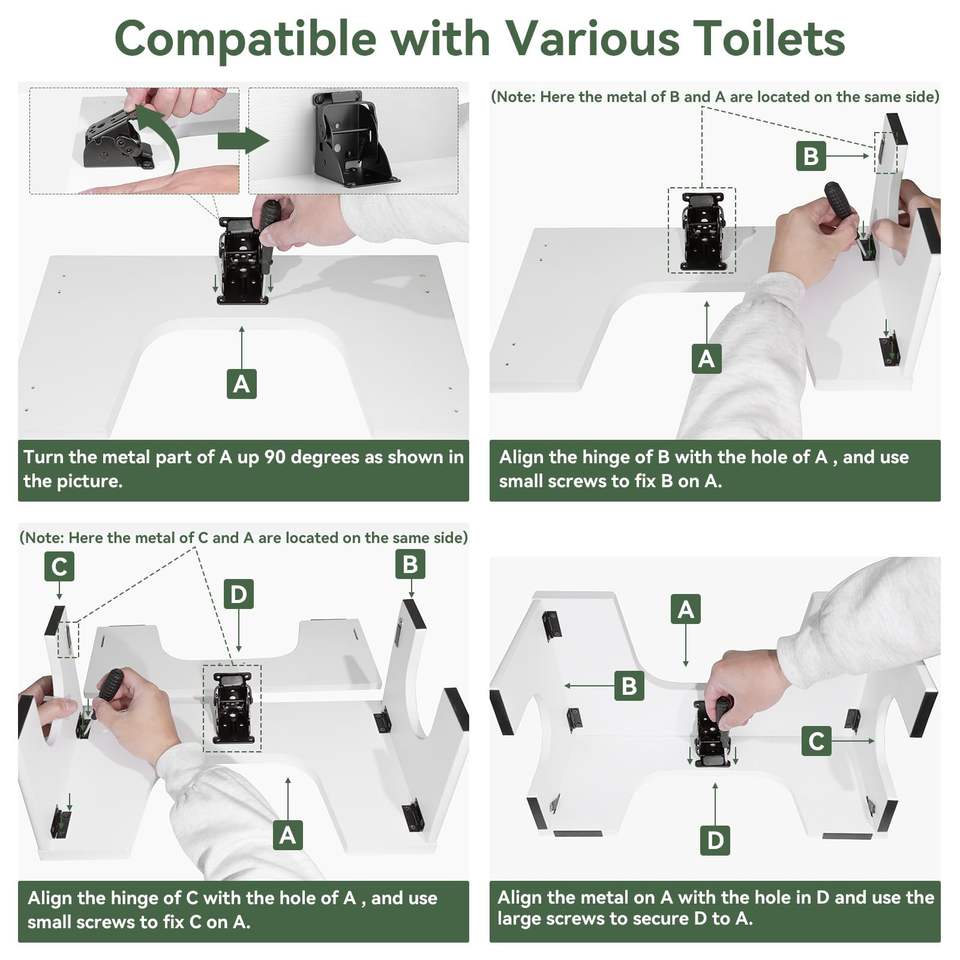 Compatible with Various Toilets

A

Turn the metal part of A up 90 degrees as shown in the picture.

(Note: Here the metal of B and A are located on the same side)

B

A

Align the hinge of B with the hole of A , and use small screws to fix B on A.

(Note: Here the metal of C and A are located on the same side)

C

D

B

A

Align the hinge of C with the hole of A , and use small screws to fix C on A.

A

B

C

D

Align the metal on A with the hole in D and use the large screws to secure D to A.