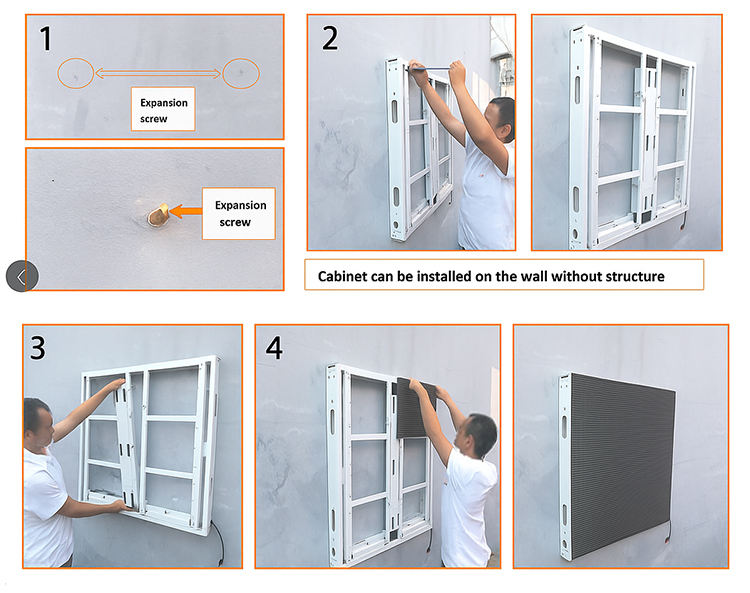 1

Expansion screw

Expansion screw

2

Cabinet can be installed on the wall without structure

3

4