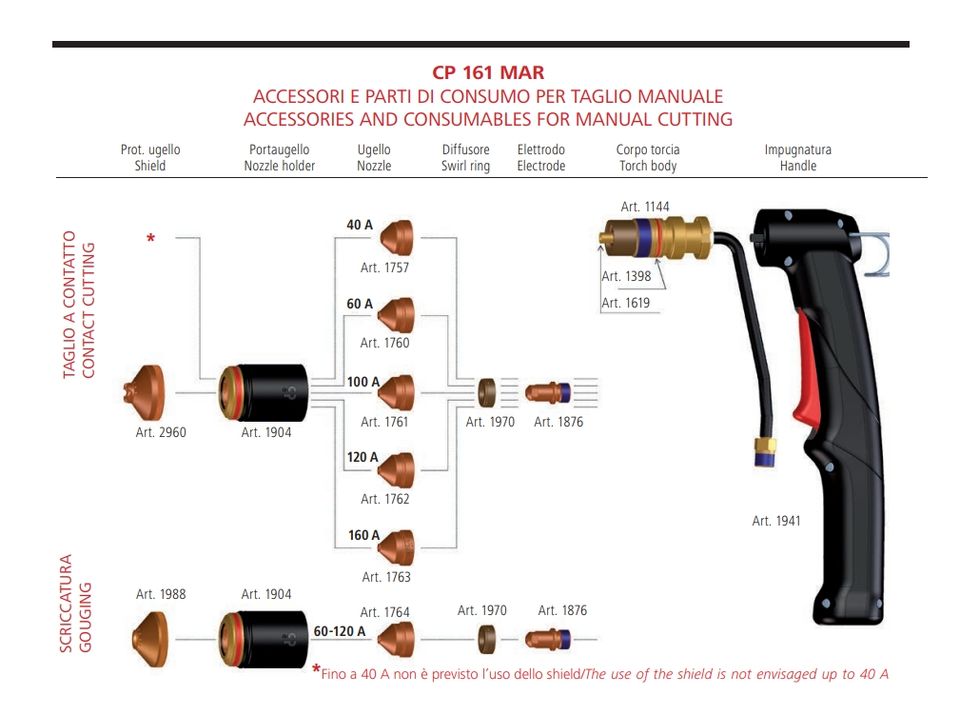 CP 161 MAR
ACCESSORI E PARTI DI CONSUMO PER TAGLIO MANUALE
ACCESSORIES AND CONSUMABLES FOR MANUAL CUTTING

Prot. ugello
Shield

Portaugello
Nozzle holder

Ugello
Nozzle

Diffusore
Swirl ring

Elettrodo
Electrode

Corpo torcia
Torch body

Impugnatura
Handle

TAGLIO A CONTATTO
CONTACT CUTTING

*

Art. 2960

Art. 1904

40 A
Art. 1757

60 A
Art. 1760

100 A
Art. 1761

120 A
Art. 1762

160 A
Art. 1763

Art. 1970

Art. 1876

Art. 1144

Art. 1398

Art. 1619

Art. 1941

SCRICCATURA
GOUGING

Art. 1988

Art. 1904

60-120 A
Art. 1764

Art. 1970

Art. 1876

*Fino a 40 A non è previsto l'uso dello shield/The use of the shield is not envisaged up to 40 A