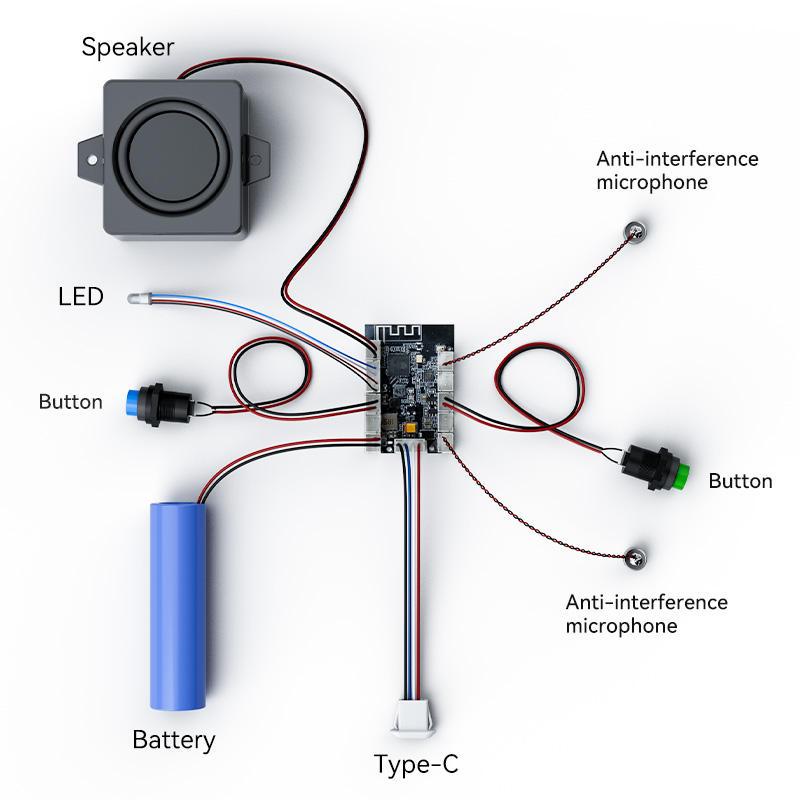 Speaker

Anti-interference microphone

LED

Button

Button

Anti-interference microphone

Battery

Type-C