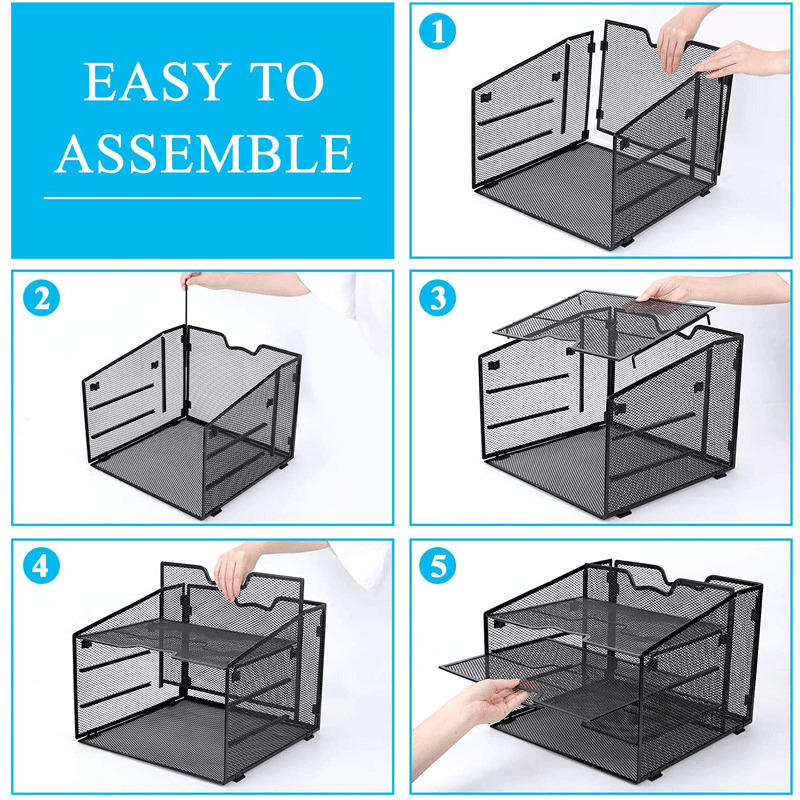 EASY TO ASSEMBLE

1

2

3

4

5