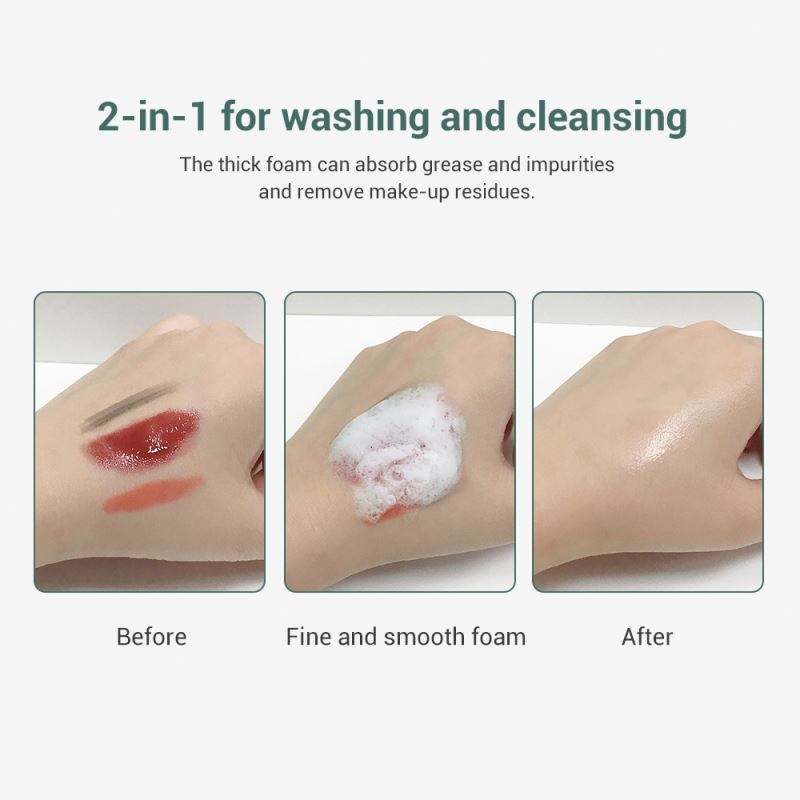 2-in-1 for washing and cleansing

The thick foam can absorb grease and impurities and remove make-up residues.

Before

Fine and smooth foam

After