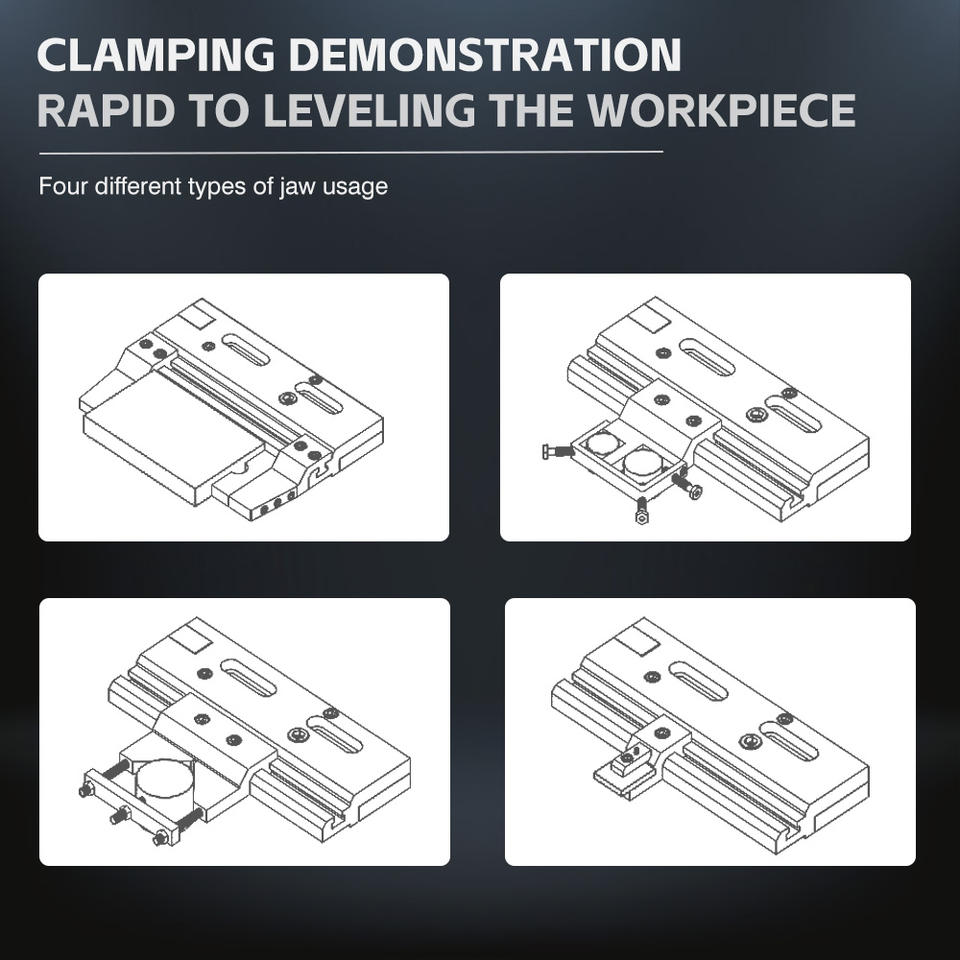 CLAMPING DEMONSTRATION
RAPID TO LEVELING THE WORKPIECE

Four different types of jaw usage