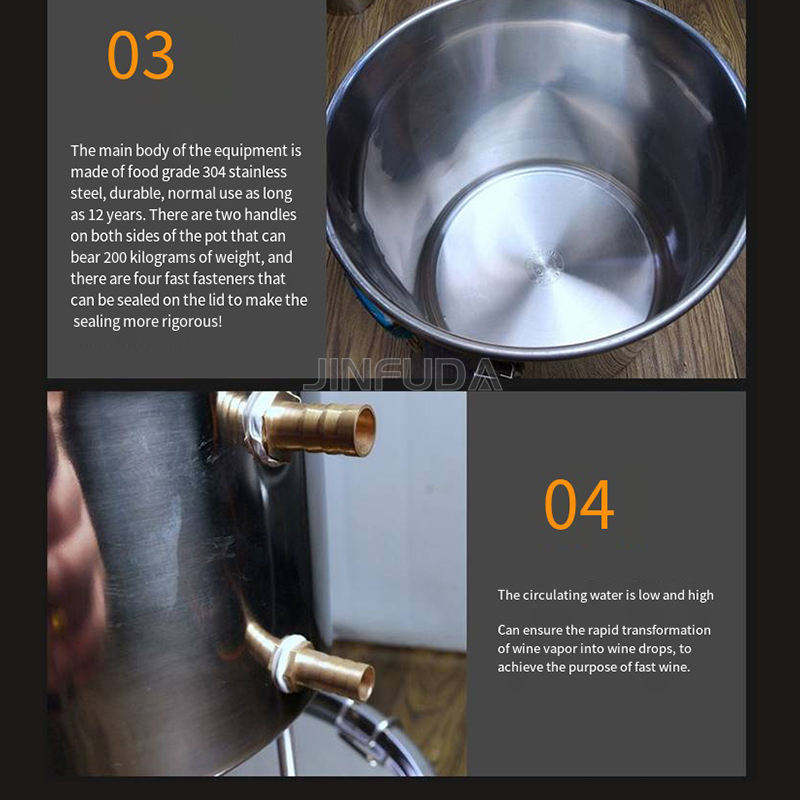 03

The main body of the equipment is made of food grade 304 stainless steel, durable, normal use as long as 12 years. There are two handles on both sides of the pot that can bear 200 kilograms of weight, and there are four fast fasteners that can be sealed on the lid to make the sealing more rigorous!

JINFUDA

04

The circulating water is low and high

Can ensure the rapid transformation of wine vapor into wine drops, to achieve the purpose of fast wine.