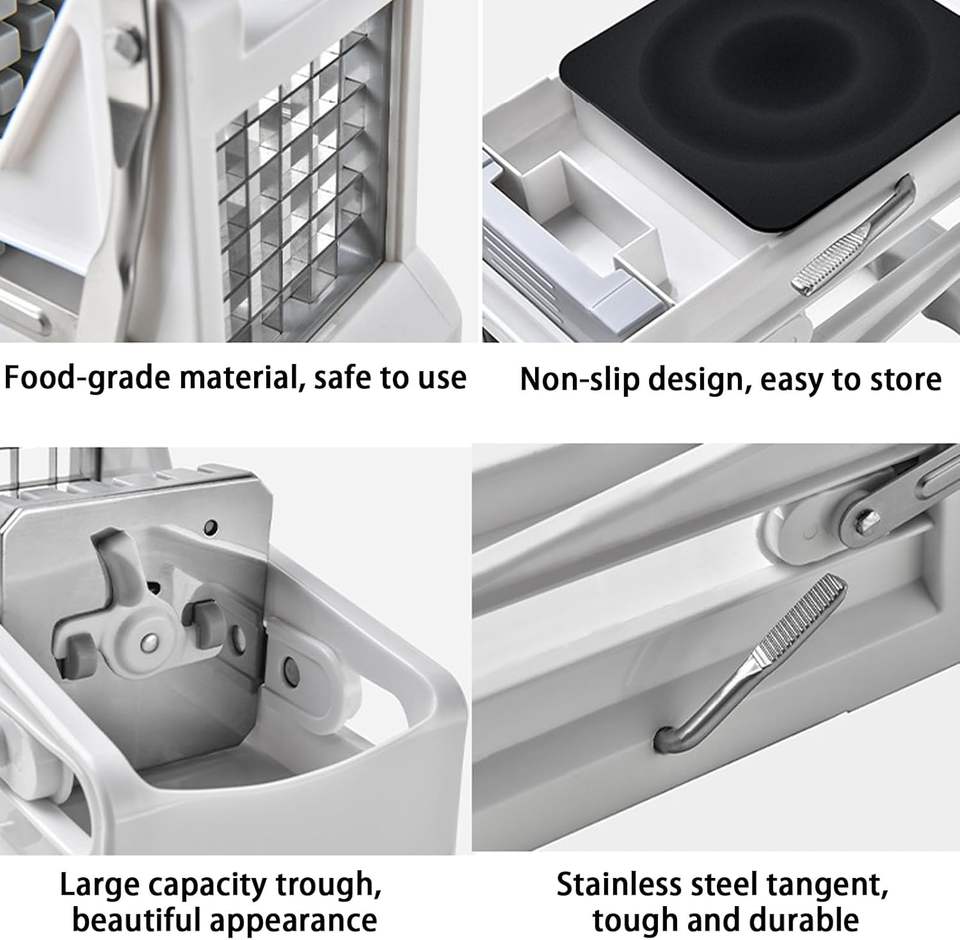 Food-grade material, safe to use

Non-slip design, easy to store

Large capacity trough, beautiful appearance

Stainless steel tangent, tough and durable