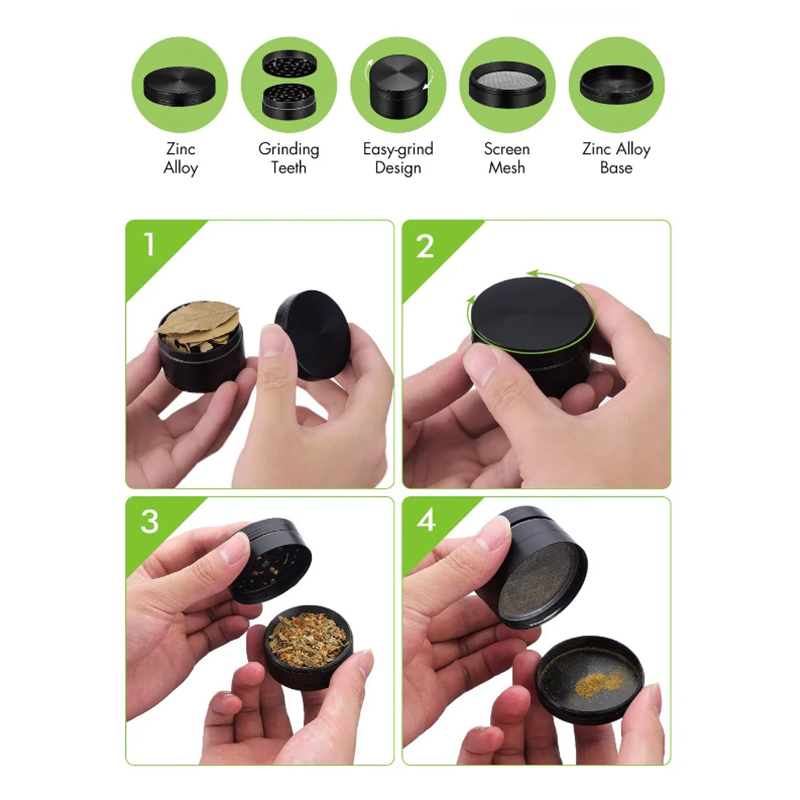 Zinc Alloy

Grinding Teeth

Easy-grind Design

Screen Mesh

Zinc Alloy Base

1

2

3

4