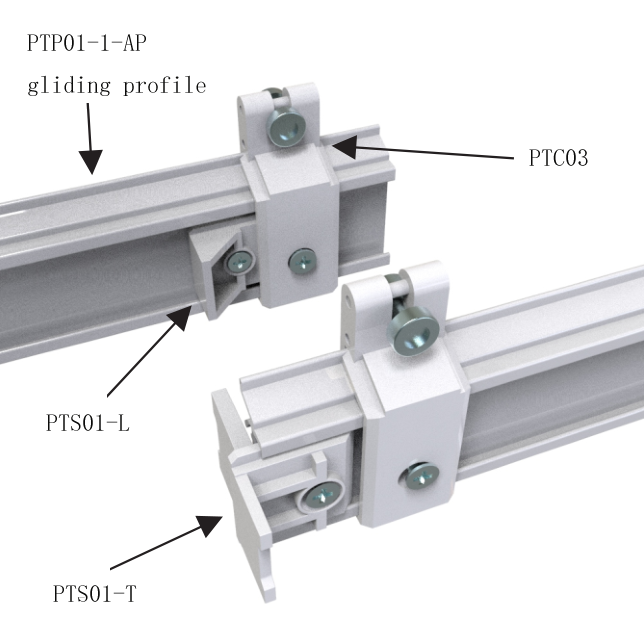 PTP01-1-AP

gliding profile

PTC03

PTS01-L

PTS01-T