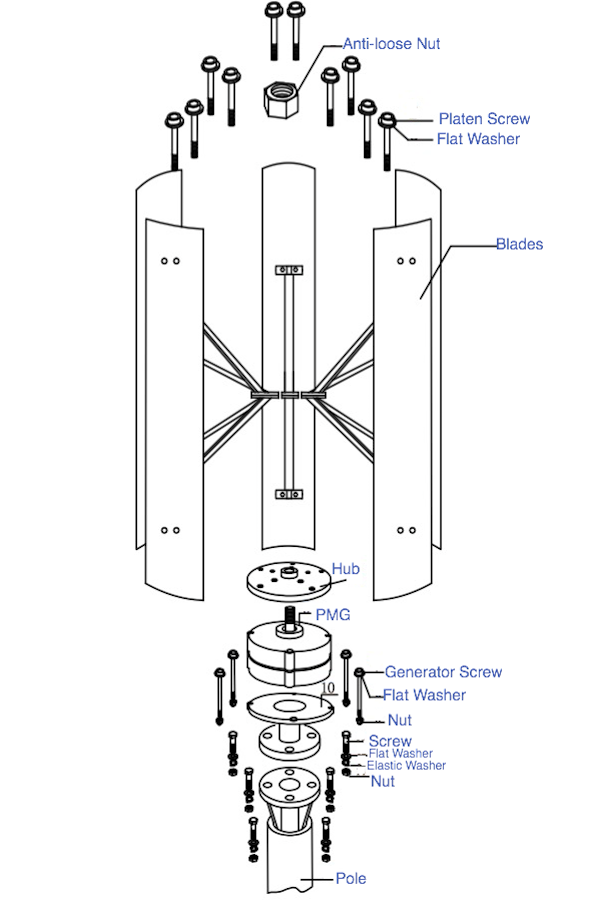 Anti-loose Nut
Platen Screw
Flat Washer
Blades
Hub
PMG
Generator Screw
Flat Washer
10
Nut
Screw
Flat Washer
Elastic Washer
Nut
Pole