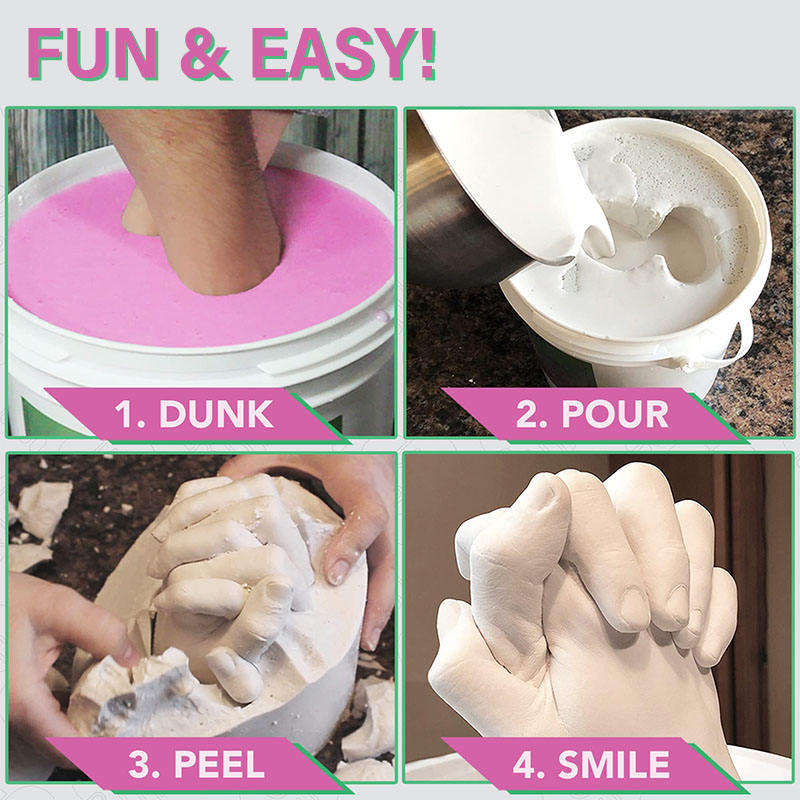 FUN & EASY!

1. DUNK

2. POUR

3. PEEL

4. SMILE