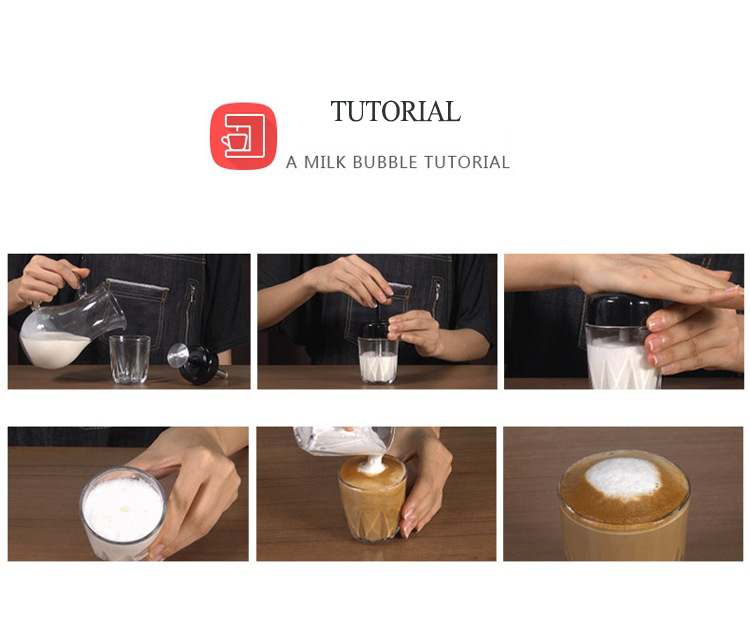 TUTORIAL
A MILK BUBBLE TUTORIAL