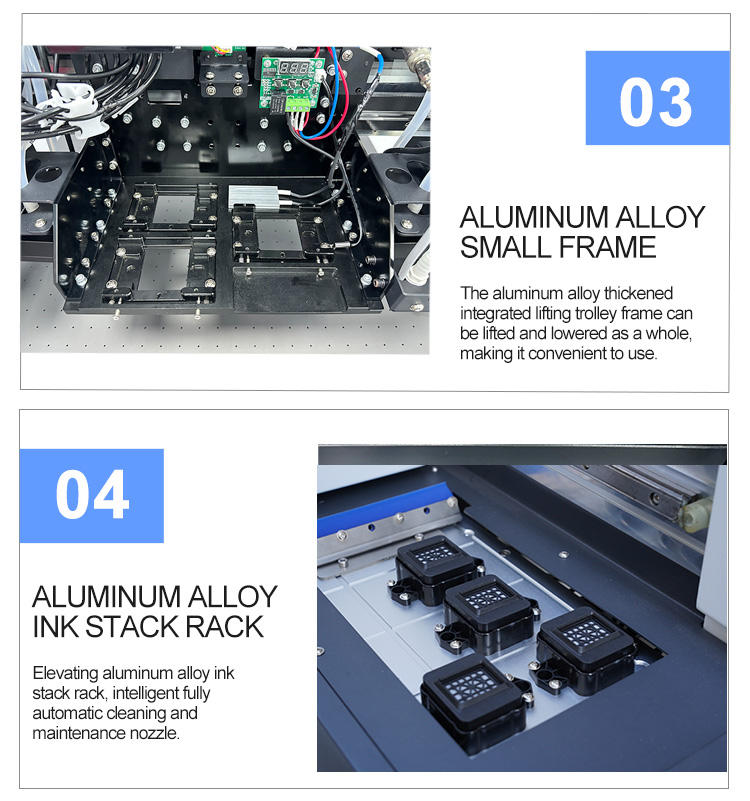 03

ALUMINUM ALLOY SMALL FRAME

The aluminum alloy thickened integrated lifting trolley frame can be lifted and lowered as a whole, making it convenient to use.

04

ALUMINUM ALLOY INK STACK RACK

Elevating aluminum alloy ink stack rack, intelligent fully automatic cleaning and maintenance nozzle.