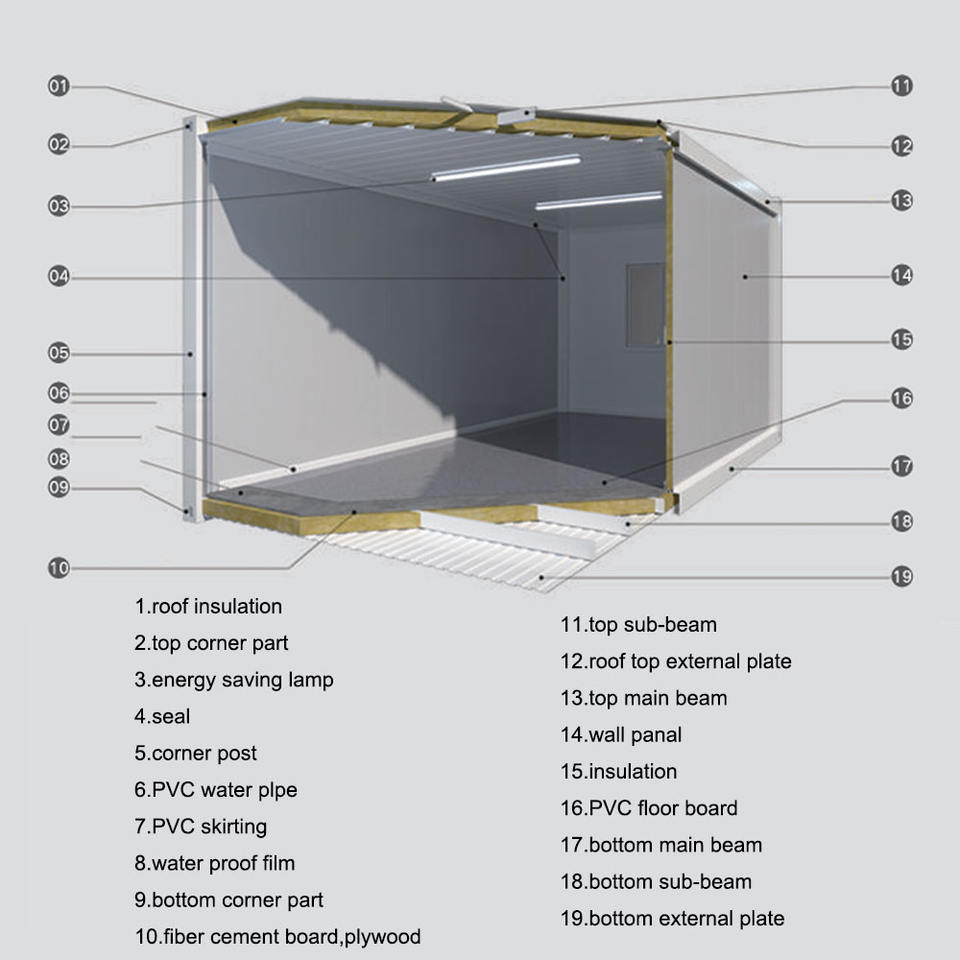 01
02
03
04
05
06
07
08
09
10
11
12
13
14
15
16
17
18
19

1.roof insulation
2.top corner part
3.energy saving lamp
4.seal
5.corner post
6.PVC water plpe
7.PVC skirting
8.water proof film
9.bottom corner part
10.fiber cement board,plywood

11.top sub-beam
12.roof top external plate
13.top main beam
14.wall panal
15.insulation
16.PVC floor board
17.bottom main beam
18.bottom sub-beam
19.bottom external plate