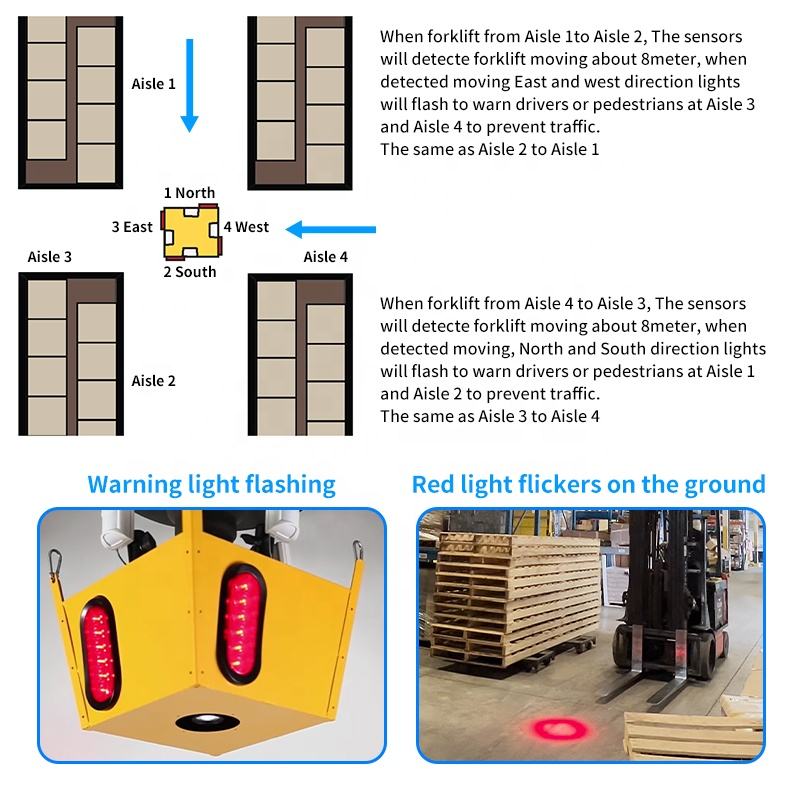 Aisle 1

1 North

3 East

4 West

2 South

Aisle 3

Aisle 4

Aisle 2

When forklift from Aisle 1to Aisle 2, The sensors will detecte forklift moving about 8meter, when detected moving East and west direction lights will flash to warn drivers or pedestrians at Aisle 3 and Aisle 4 to prevent traffic.
The same as Aisle 2 to Aisle 1

When forklift from Aisle 4 to Aisle 3, The sensors will detecte forklift moving about 8meter, when detected moving, North and South direction lights will flash to warn drivers or pedestrians at Aisle 1 and Aisle 2 to prevent traffic.
The same as Aisle 3 to Aisle 4

Warning light flashing

Red light flickers on the ground