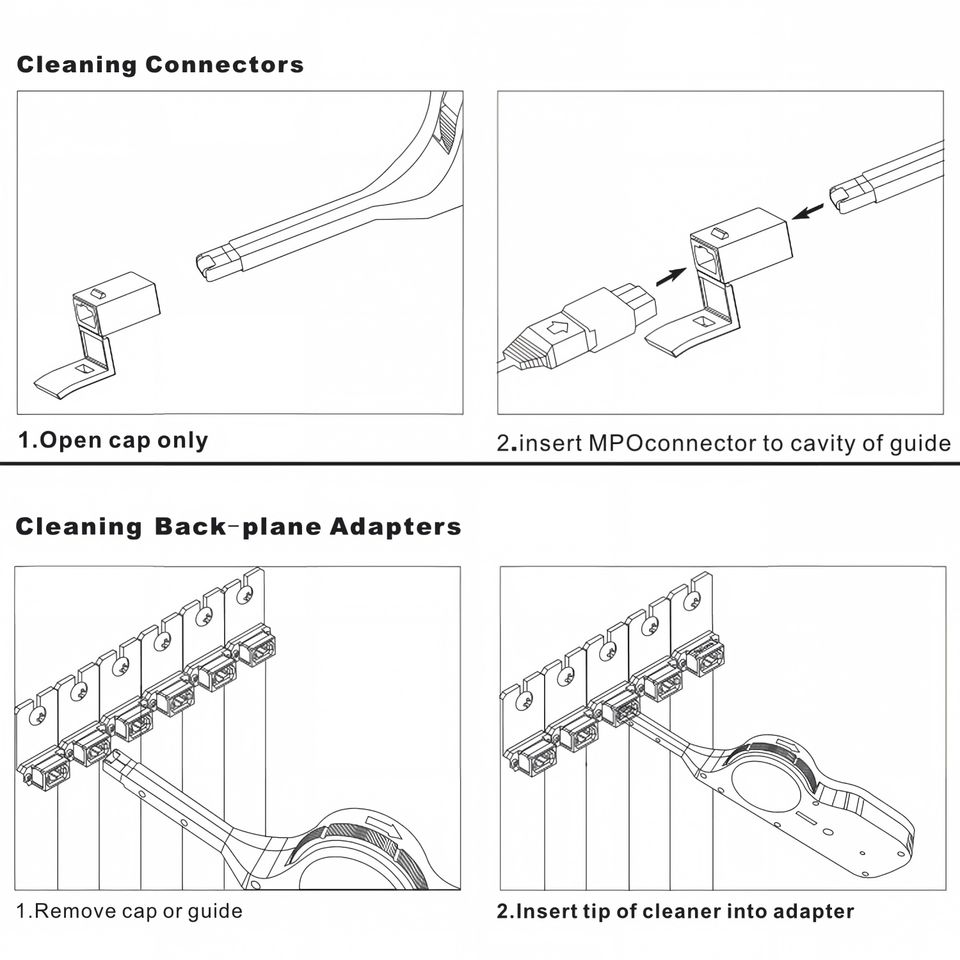 Cleaning Connectors

1.Open cap only

2.insert MPOconnector to cavity of guide

Cleaning Back-plane Adapters

1.Remove cap or guide

2.Insert tip of cleaner into adapter