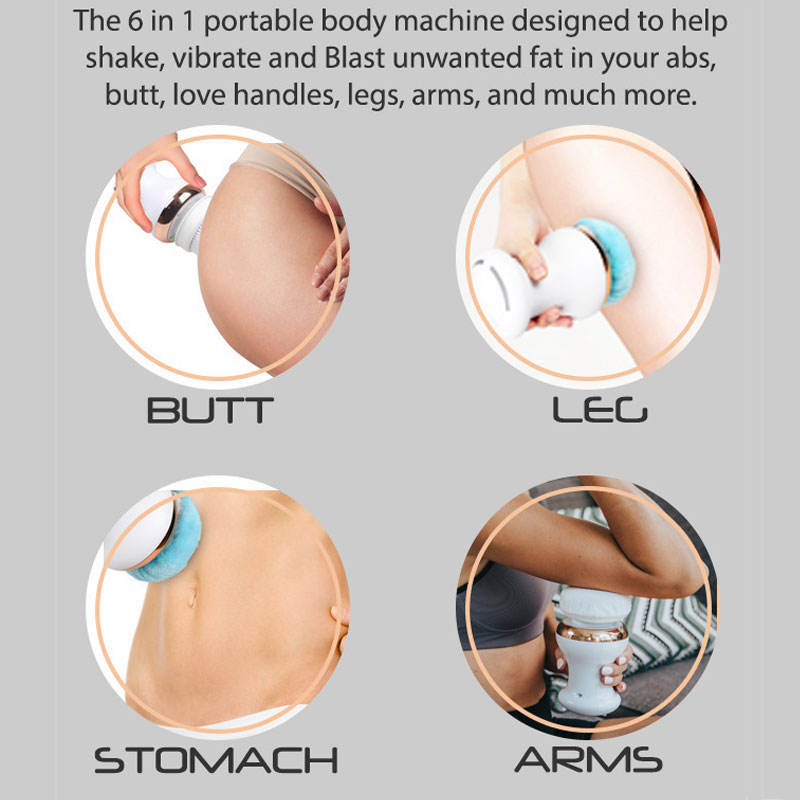 The 6 in 1 portable body machine designed to help shake, vibrate and Blast unwanted fat in your abs, butt, love handles, legs, arms, and much more.

BUTT

LEG

STOMACH

ARMS