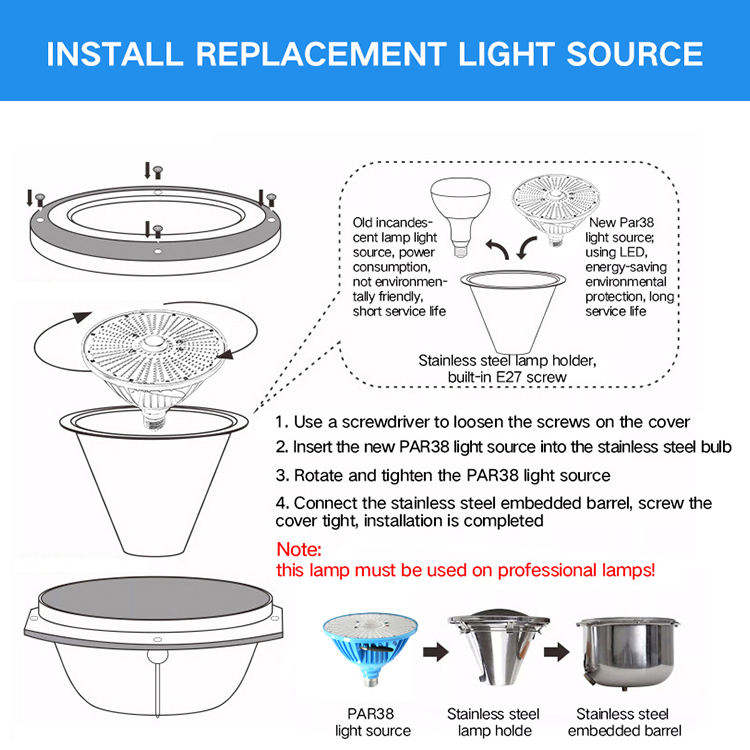 INSTALL REPLACEMENT LIGHT SOURCE

Old incandescent lamp light source, power consumption, not environmentally friendly, short service life

New Par38 light source; using LED, energy-saving environmental protection, long service life

Stainless steel lamp holder, built-in E27 screw

1. Use a screwdriver to loosen the screws on the cover

2. Insert the new PAR38 light source into the stainless steel bulb

3. Rotate and tighten the PAR38 light source

4. Connect the stainless steel embedded barrel, screw the cover tight, installation is completed

Note:
this lamp must be used on professional lamps!

PAR38 light source

Stainless steel lamp holde

Stainless steel embedded barrel