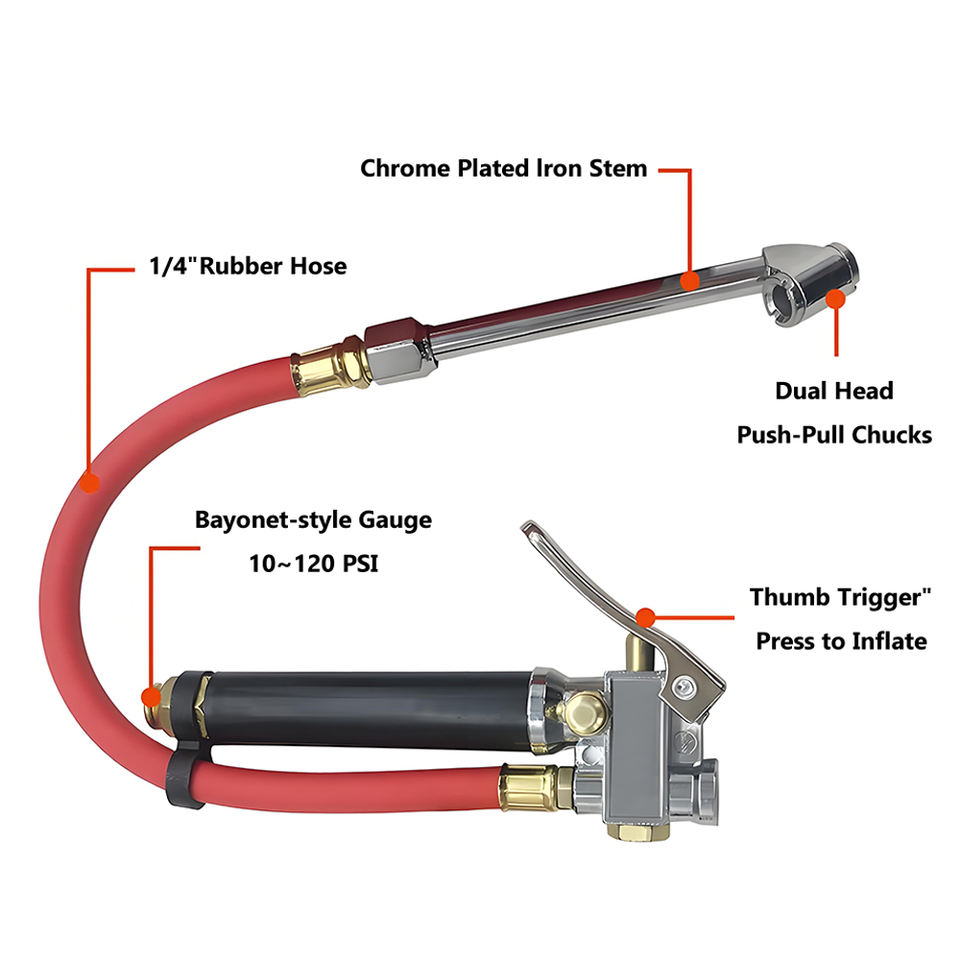 Chrome Plated Iron Stem

1/4"Rubber Hose

Dual Head
Push-Pull Chucks

Bayonet-style Gauge
10~120 PSI

Thumb Trigger"
Press to Inflate