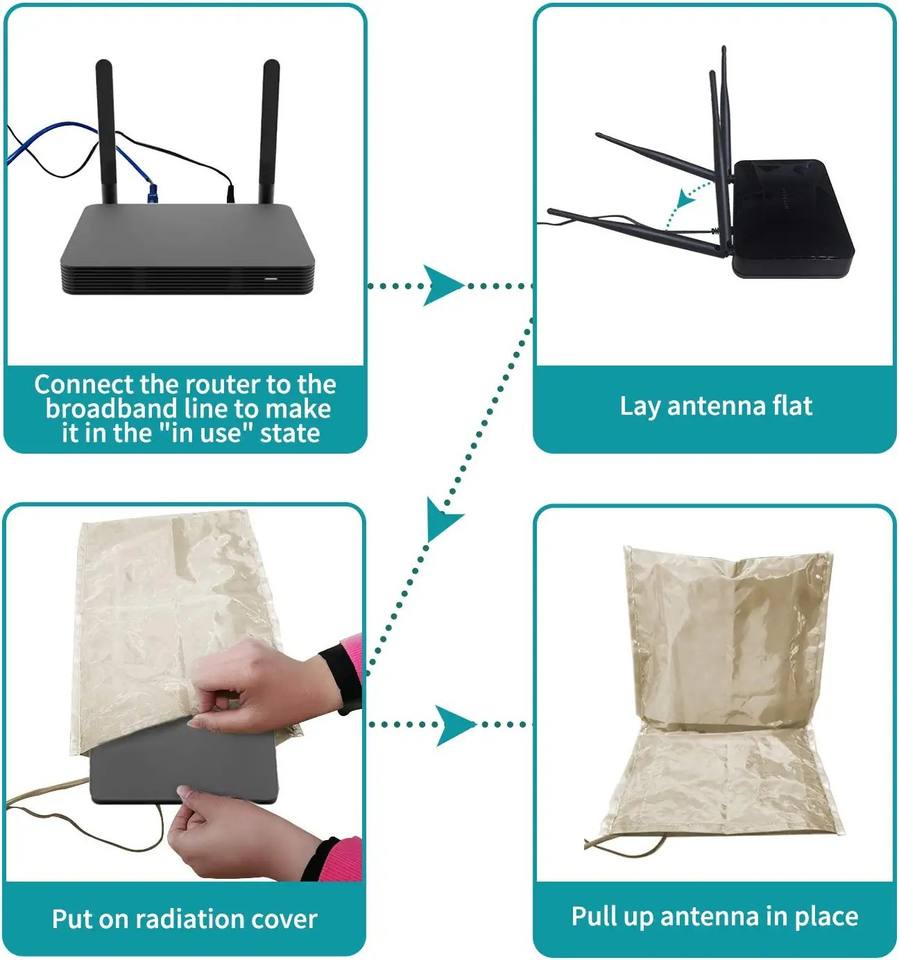 Connect the router to the broadband line to make it in the "in use" state

Lay antenna flat

Put on radiation cover

Pull up antenna in place