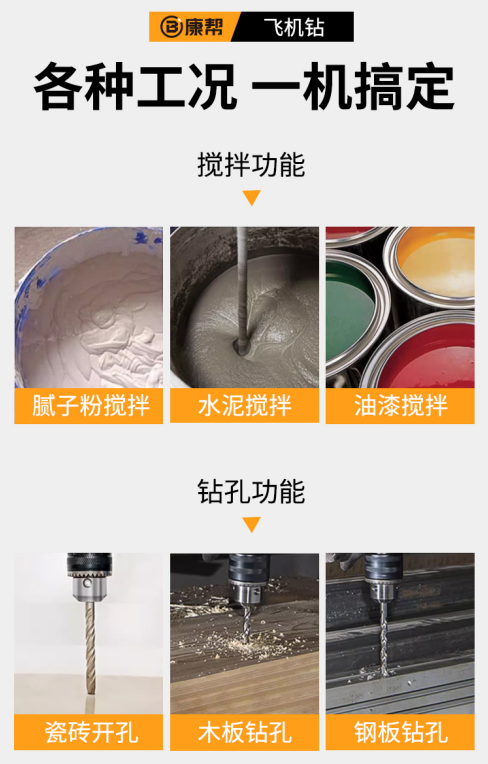 康帮 飞机钻

各种工况 一机搞定

搅拌功能

腻子粉搅拌
水泥搅拌
油漆搅拌

钻孔功能

瓷砖开孔
木板钻孔
钢板钻孔