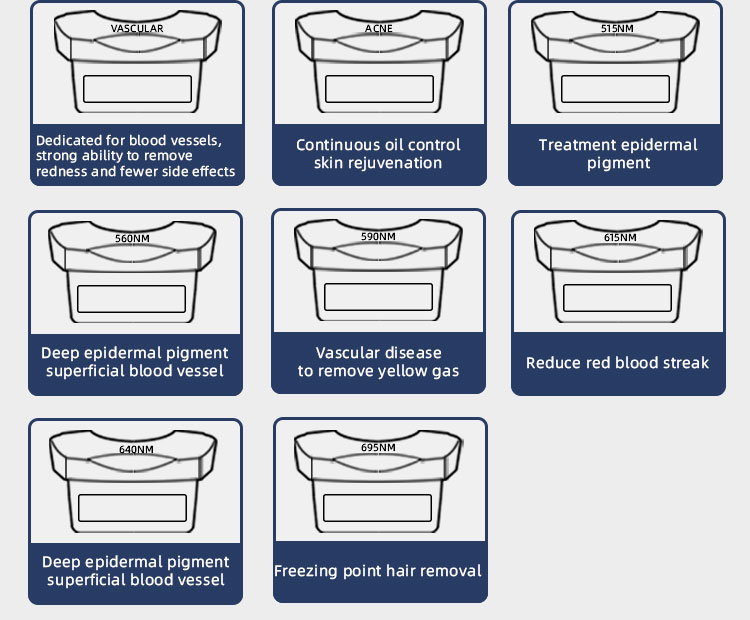 VASCULAR

Dedicated for blood vessels, strong ability to remove redness and fewer side effects

ACNE

Continuous oil control skin rejuvenation

515NM

Treatment epidermal pigment

560NM

Deep epidermal pigment superficial blood vessel

590NM

Vascular disease to remove yellow gas

615NM

Reduce red blood streak

640NM

Deep epidermal pigment superficial blood vessel

695NM

Freezing point hair removal