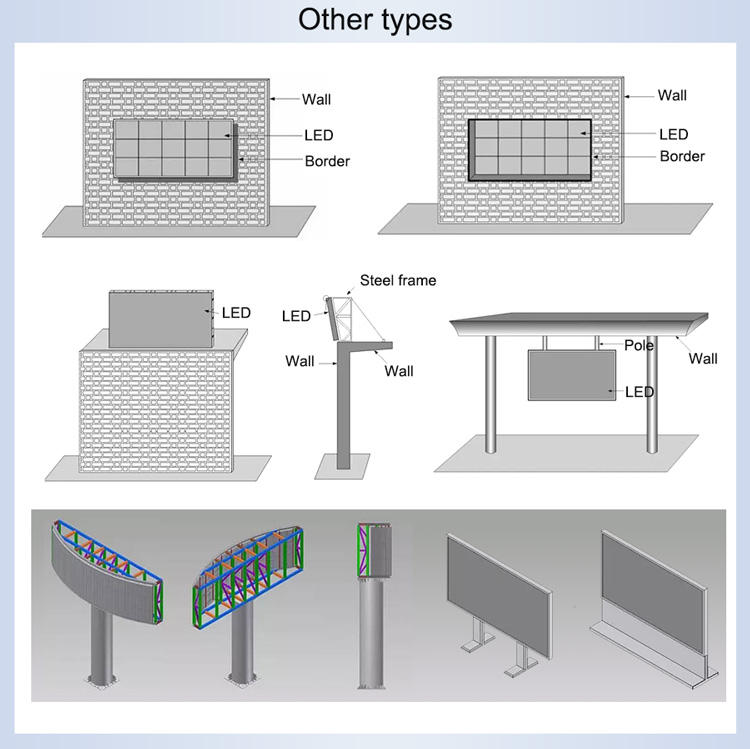 Other types

Wall
LED
Border

Wall
LED
Border

LED

Steel frame
LED
Wall
Wall

Pole
Wall
LED