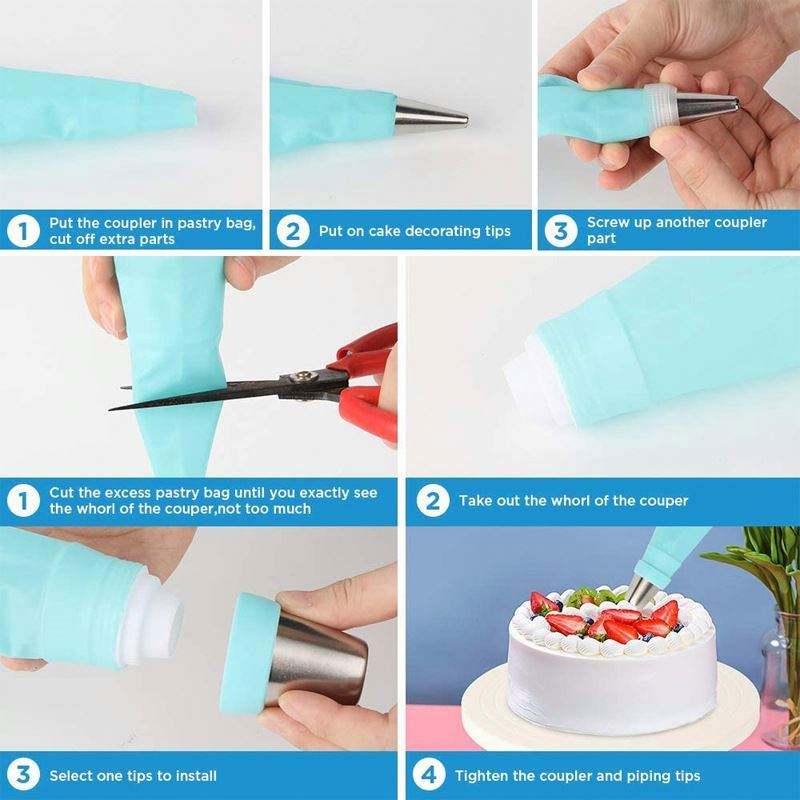 1 Put the coupler in pastry bag, cut off extra parts

2 Put on cake decorating tips

3 Screw up another coupler part

1 Cut the excess pastry bag until you exactly see the whorl of the couper,not too much

2 Take out the whorl of the couper

3 Select one tips to install

4 Tighten the coupler and piping tips