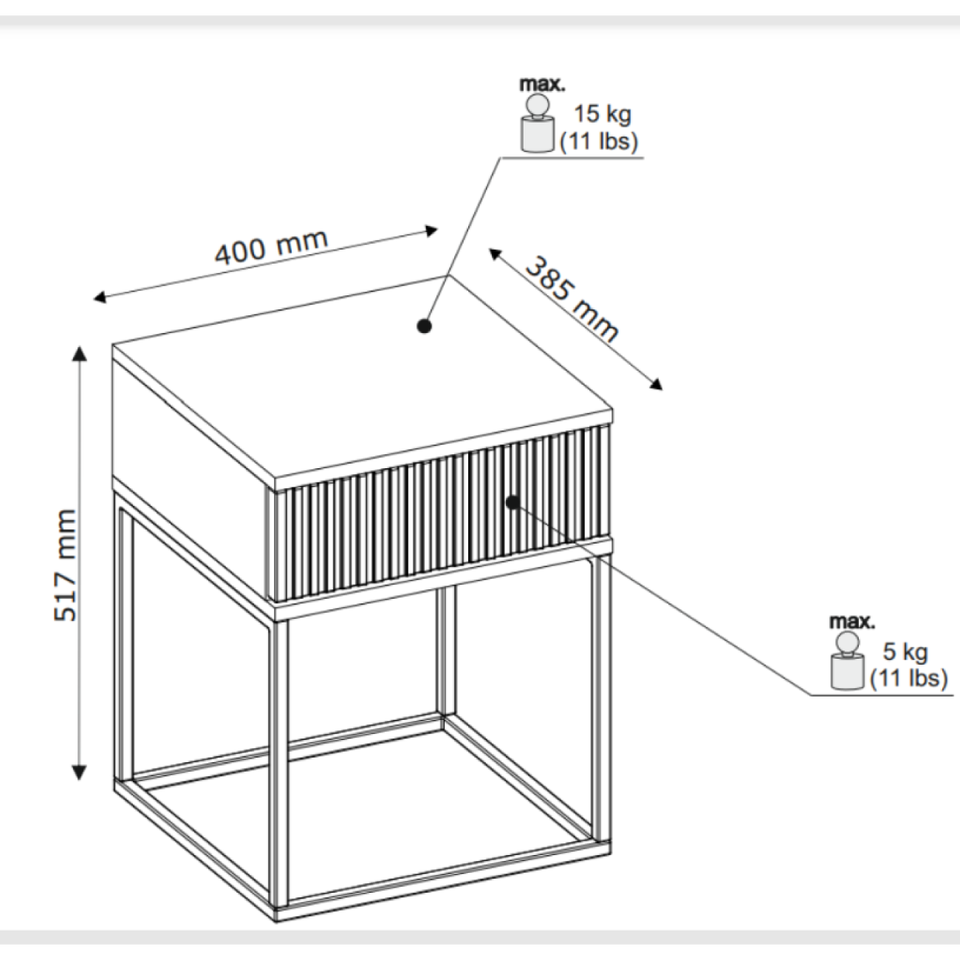 max.
15 kg
(11 lbs)

400 mm

385 mm

517 mm

max.
5 kg
(11 lbs)