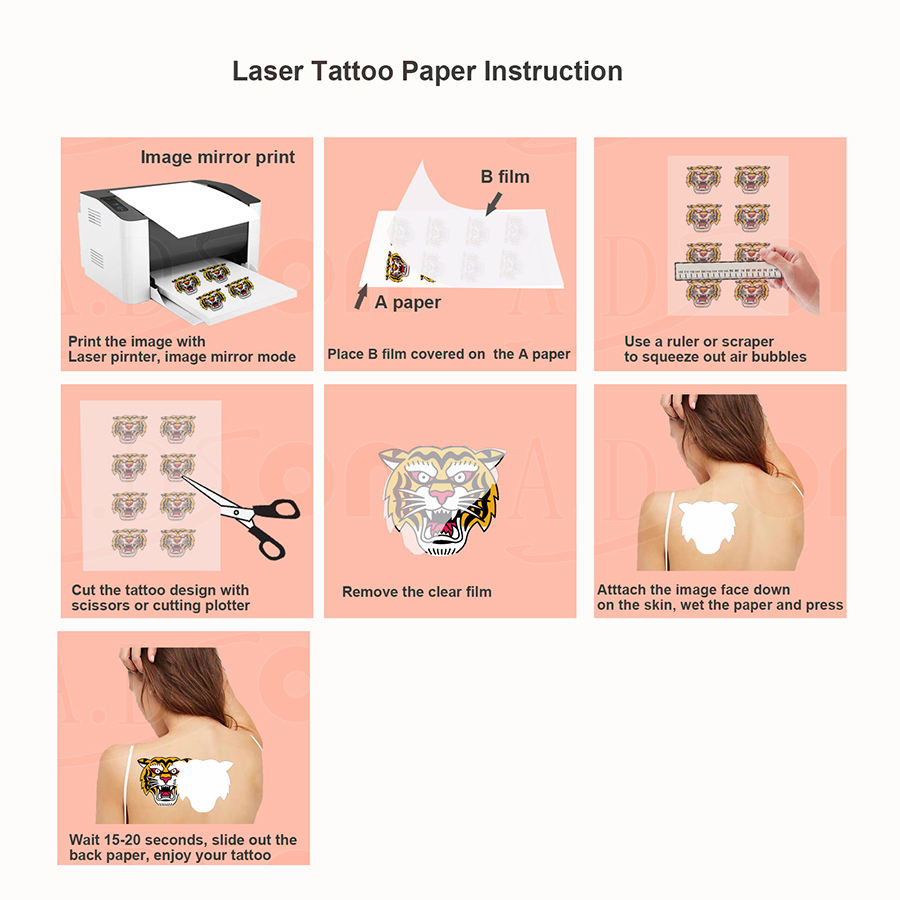 Laser Tattoo Paper Instruction

Image mirror print

Print the image with Laser pirnter, image mirror mode

B film

A paper

Place B film covered on the A paper

Use a ruler or scraper to squeeze out air bubbles

Cut the tattoo design with scissors or cutting plotter

Remove the clear film

Atttach the image face down on the skin, wet the paper and press

Wait 15-20 seconds, slide out the back paper, enjoy your tattoo