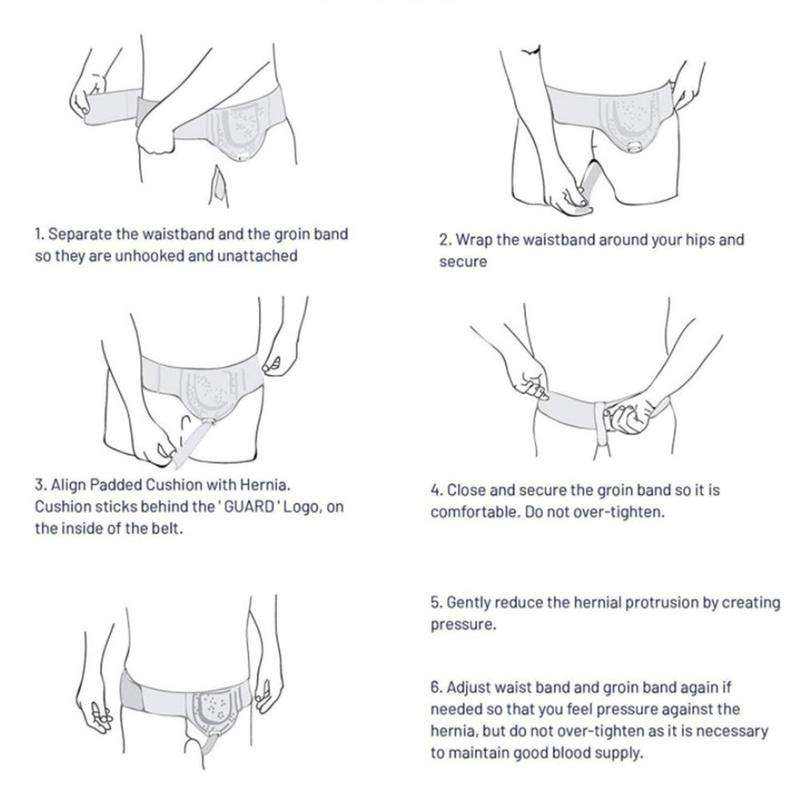 1. Separate the waistband and the groin band so they are unhooked and unattached

2. Wrap the waistband around your hips and secure

3. Align Padded Cushion with Hernia. Cushion sticks behind the ' GUARD ' Logo, on the inside of the belt.

4. Close and secure the groin band so it is comfortable. Do not over-tighten.

5. Gently reduce the hernial protrusion by creating pressure.

6. Adjust waist band and groin band again if needed so that you feel pressure against the hernia, but do not over-tighten as it is necessary to maintain good blood supply.